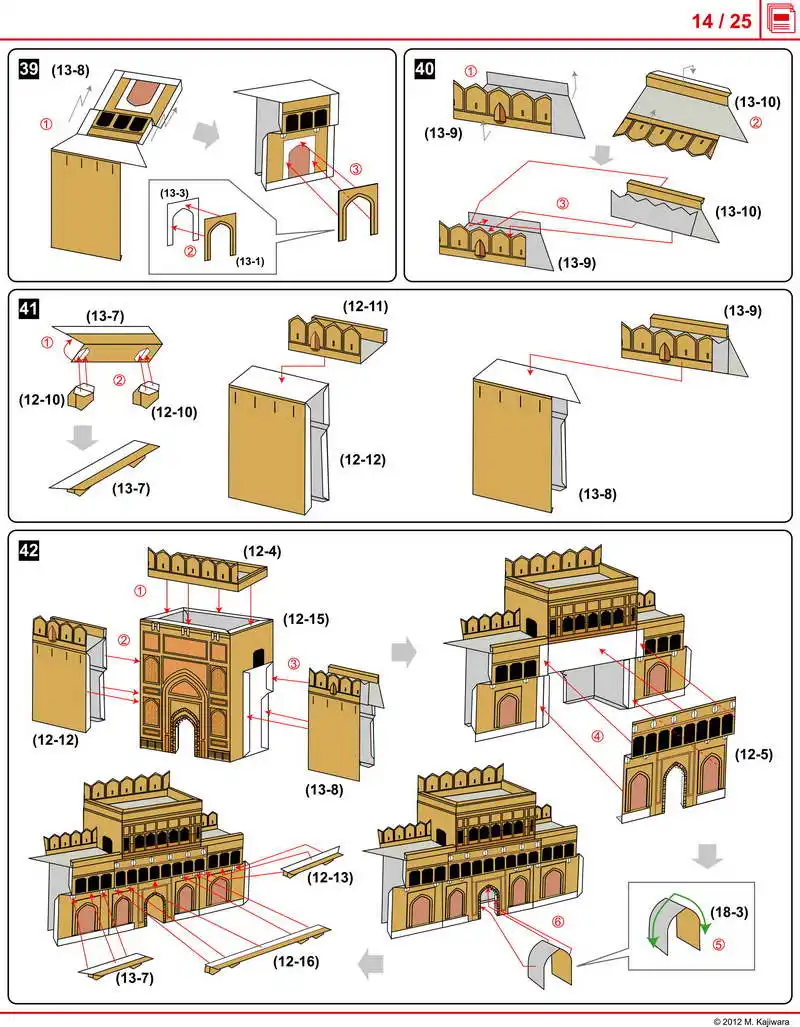 14 / 25

39
(13-8)
①
③
(13-3)
②
(13-1)

40
①
(13-9)
(13-10)
②
③
(13-10)
(13-9)

41
(13-7)
①
②
(12-10)
(12-10)
(13-7)
(12-11)
(12-12)
(13-9)
(13-8)

42
(12-4)
①
(12-15)
②
③
(12-12)
(13-8)
④
(12-5)
(12-13)
(13-7)
(12-16)
⑥
(18-3)
⑤

© 2012 M. Kajiwara