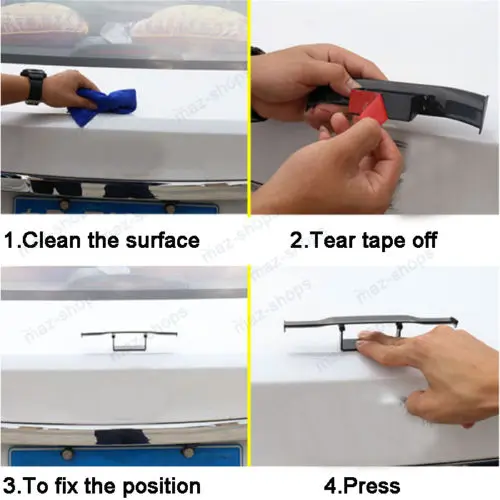 1.Clean the surface

2.Tear tape off

3.To fix the position

4.Press

maz-shops