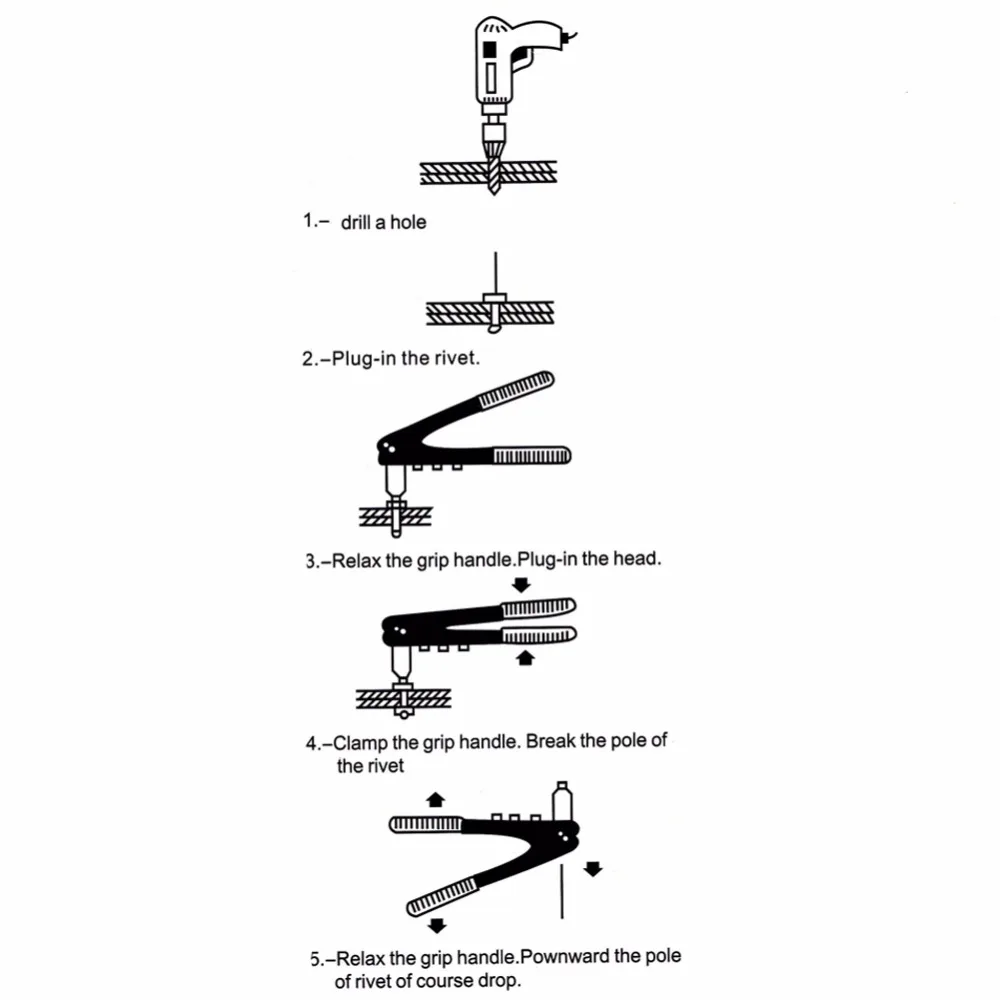 1.– drill a hole

2.–Plug-in the rivet.

3.–Relax the grip handle.Plug-in the head.

4.–Clamp the grip handle. Break the pole of the rivet

5.–Relax the grip handle.Pownward the pole of rivet of course drop.