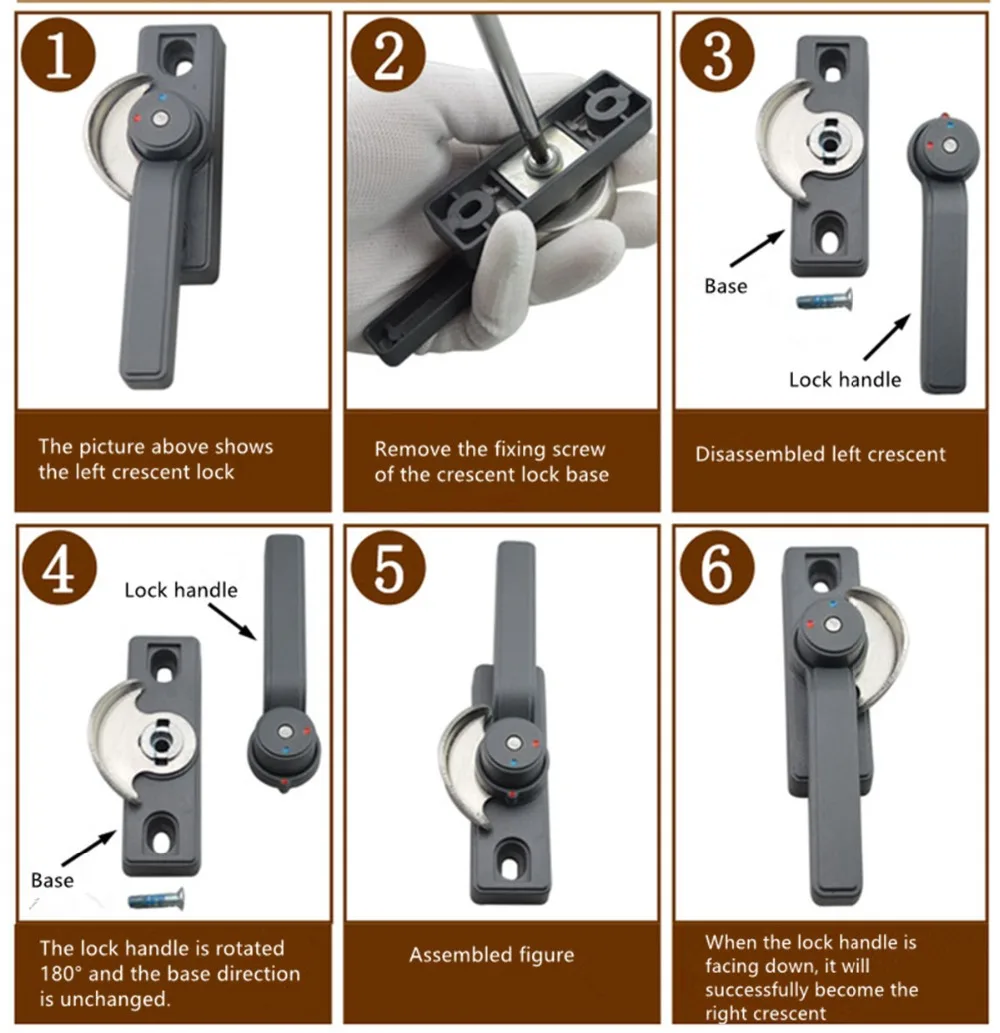 1

The picture above shows the left crescent lock

2

Remove the fixing screw of the crescent lock base

3

Base

Lock handle

Disassembled left crescent

4

Lock handle

Base

The lock handle is rotated 180° and the base direction is unchanged.

5

Assembled figure

6

When the lock handle is facing down, it will successfully become the right crescent