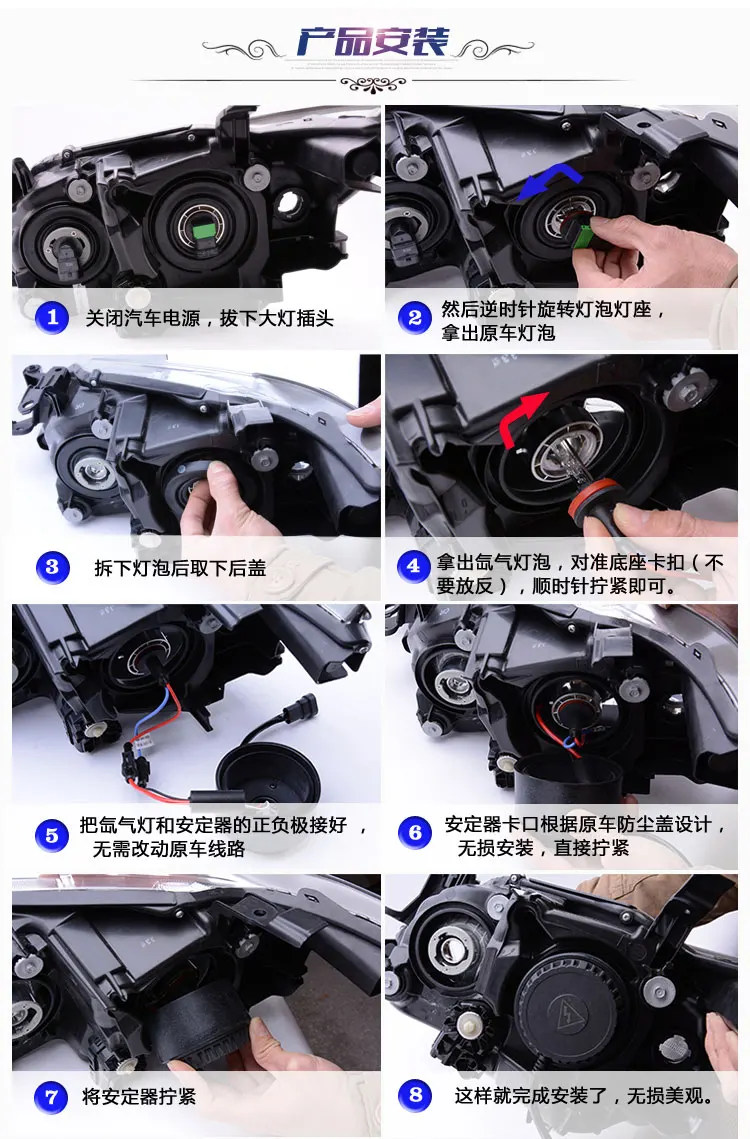 产品安装

1 关闭汽车电源，拔下大灯插头

2 然后逆时针旋转灯泡灯座，拿出原车灯泡

3 拆下灯泡后取下后盖

4 拿出氙气灯泡，对准底座卡扣（不要放反），顺时针拧紧即可。

5 把氙气灯和安定器的正负极接好，无需改动原车线路

6 安定器卡口根据原车防尘盖设计，无损安装，直接拧紧

7 将安定器拧紧

8 这样就完成安装了，无损美观。