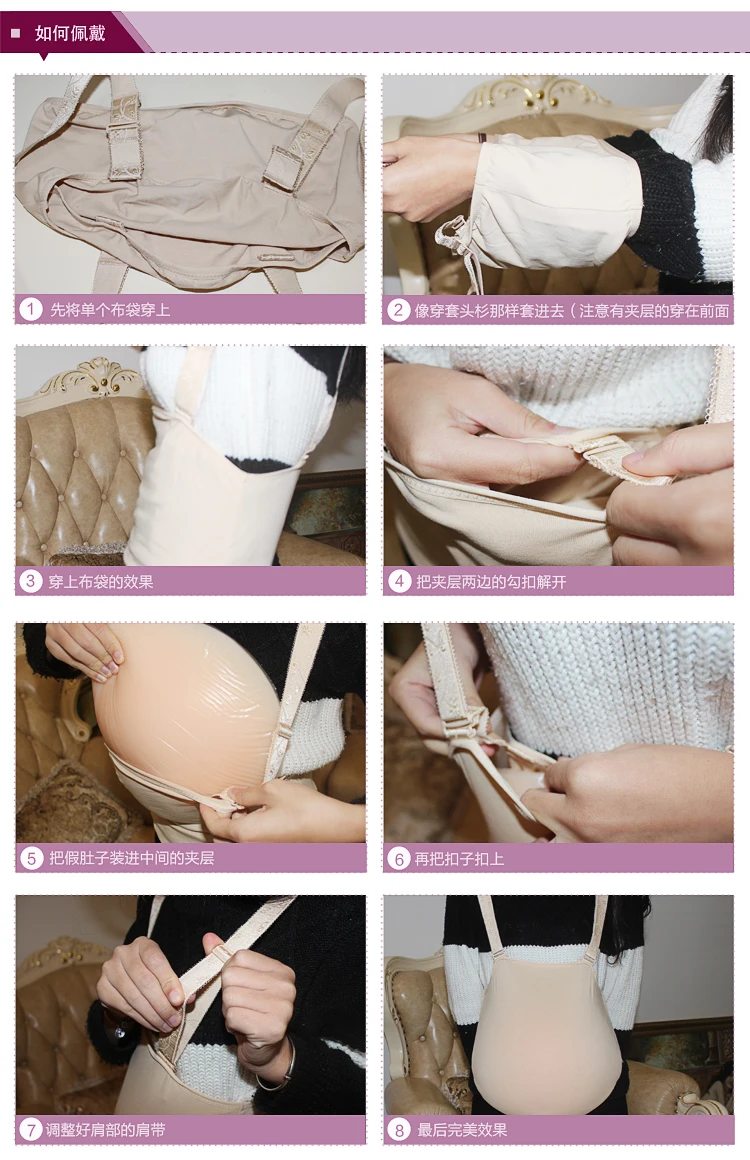 如何佩戴

1 先将单个布袋穿上

2 像穿套头衫那样套进去（注意有夹层的穿在前面

3 穿上布袋的效果

4 把夹层两边的勾扣解开

5 把假肚子装进中间的夹层

6 再把扣子扣上

7 调整好肩部的肩带

8 最后完美效果