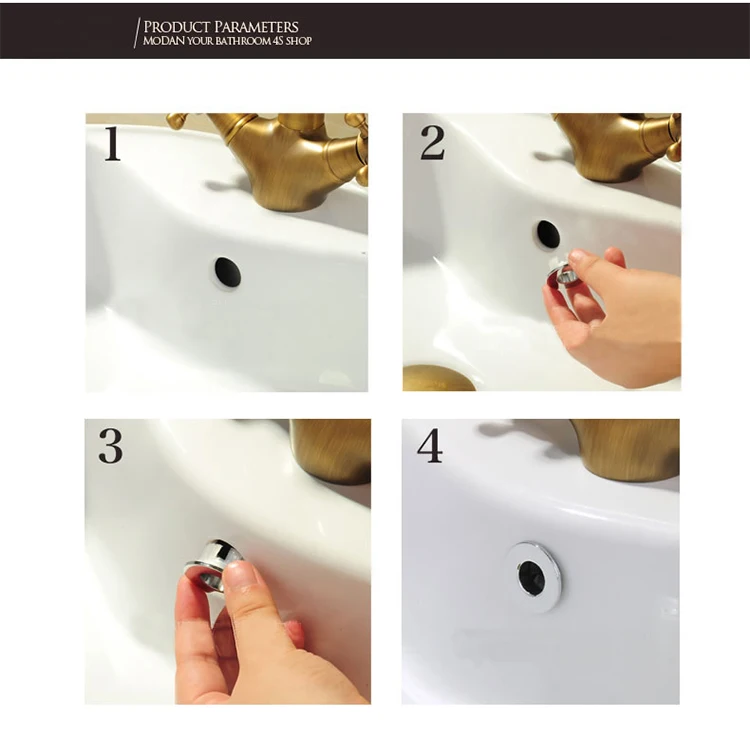 PRODUCT PARAMETERS
MODAN YOUR BATHROOM 4S SHOP

1

2

3

4