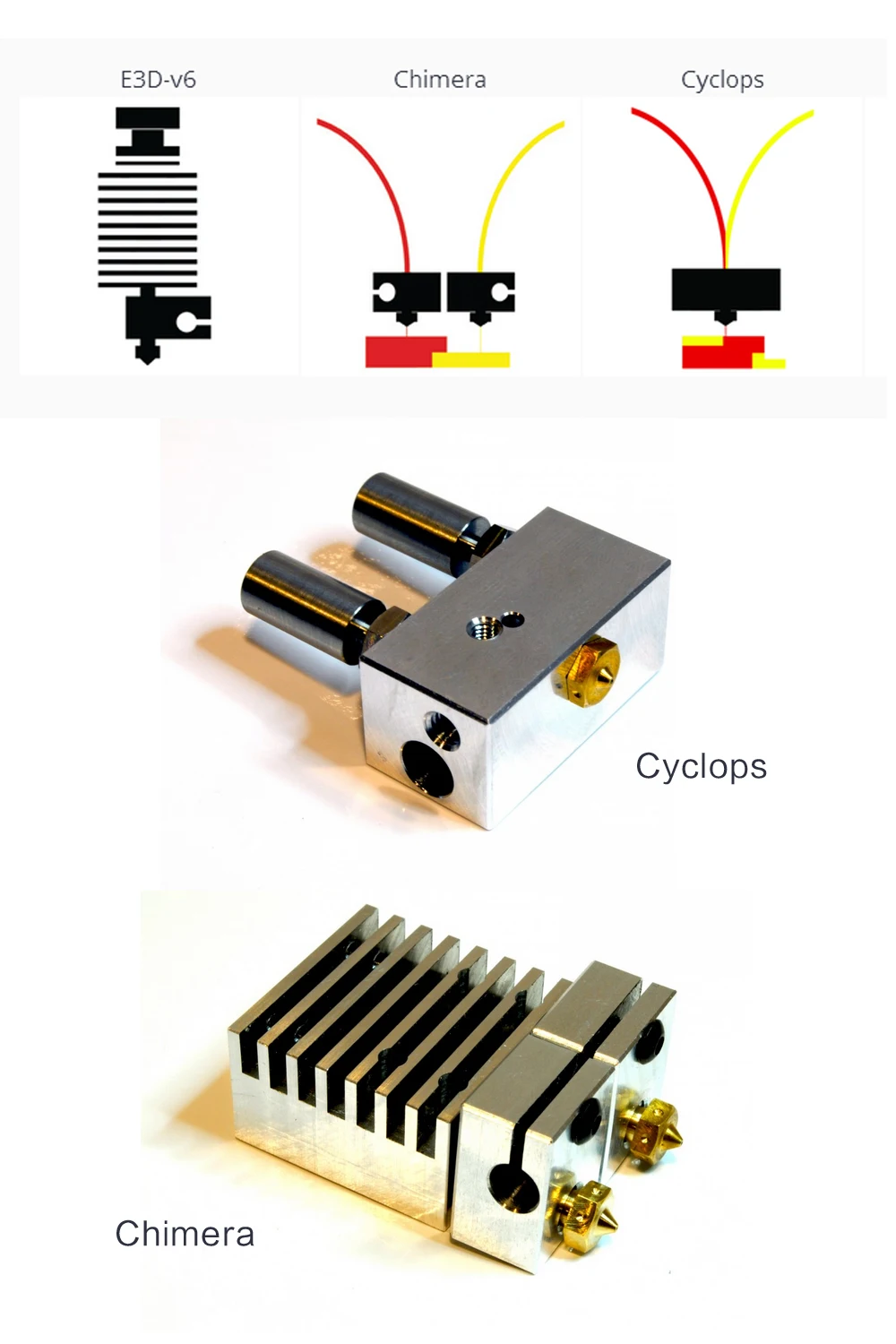 E3D-v6

Chimera

Cyclops

Cyclops

Chimera