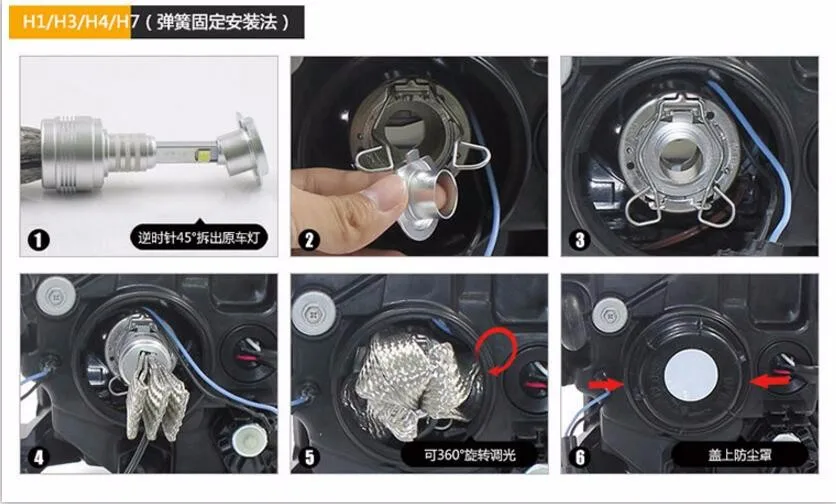 H1/H3/H4/H7（弹簧固定安装法）

1 逆时针45°拆出原车灯

2

3

4

5 可360°旋转调光

6 盖上防尘罩