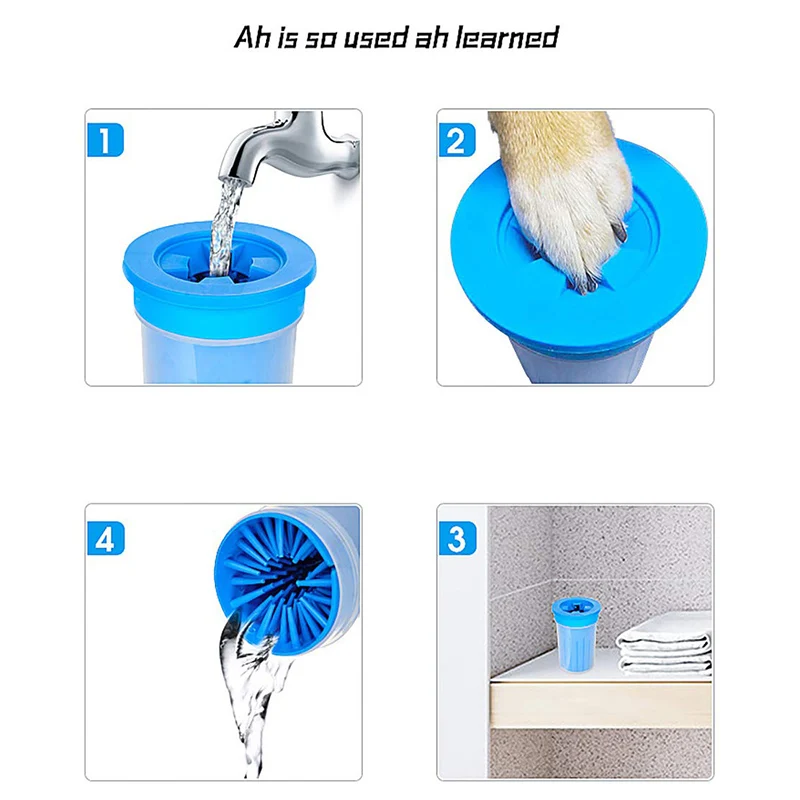 Ah is so used ah learned

1

2

4

3