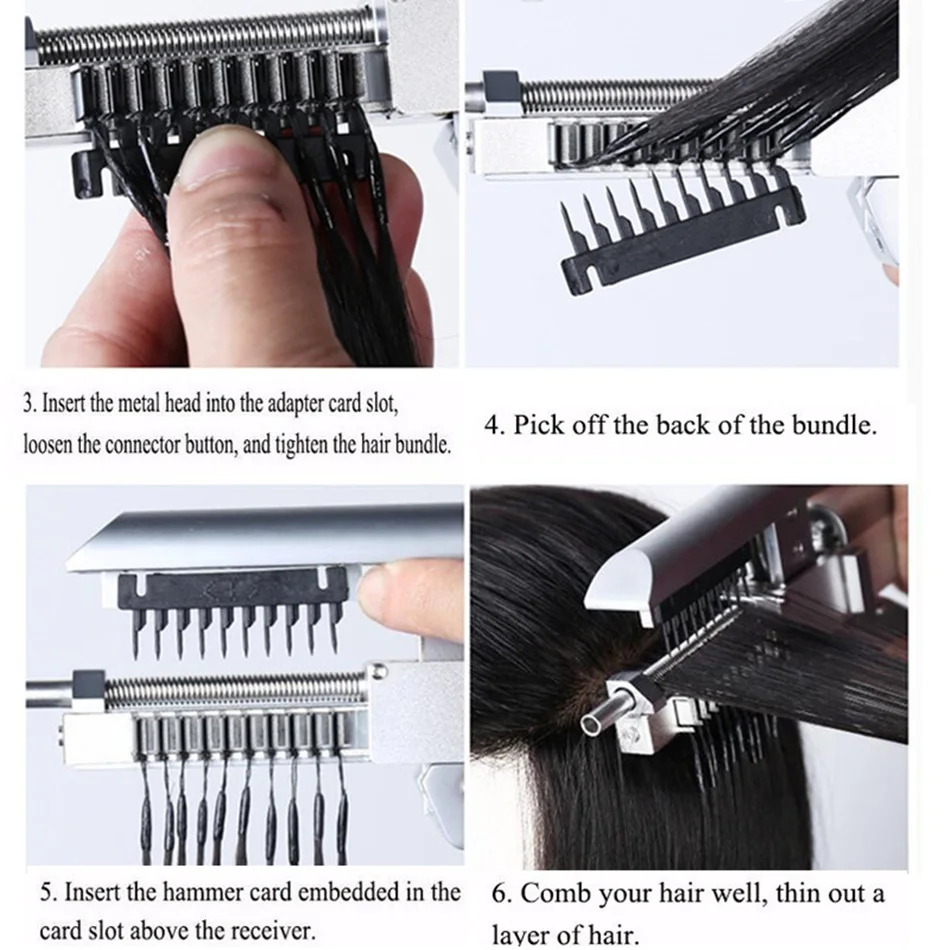 3. Insert the metal head into the adapter card slot, loosen the connector button, and tighten the hair bundle.

4. Pick off the back of the bundle.

5. Insert the hammer card embedded in the card slot above the receiver.

6. Comb your hair well, thin out a layer of hair.