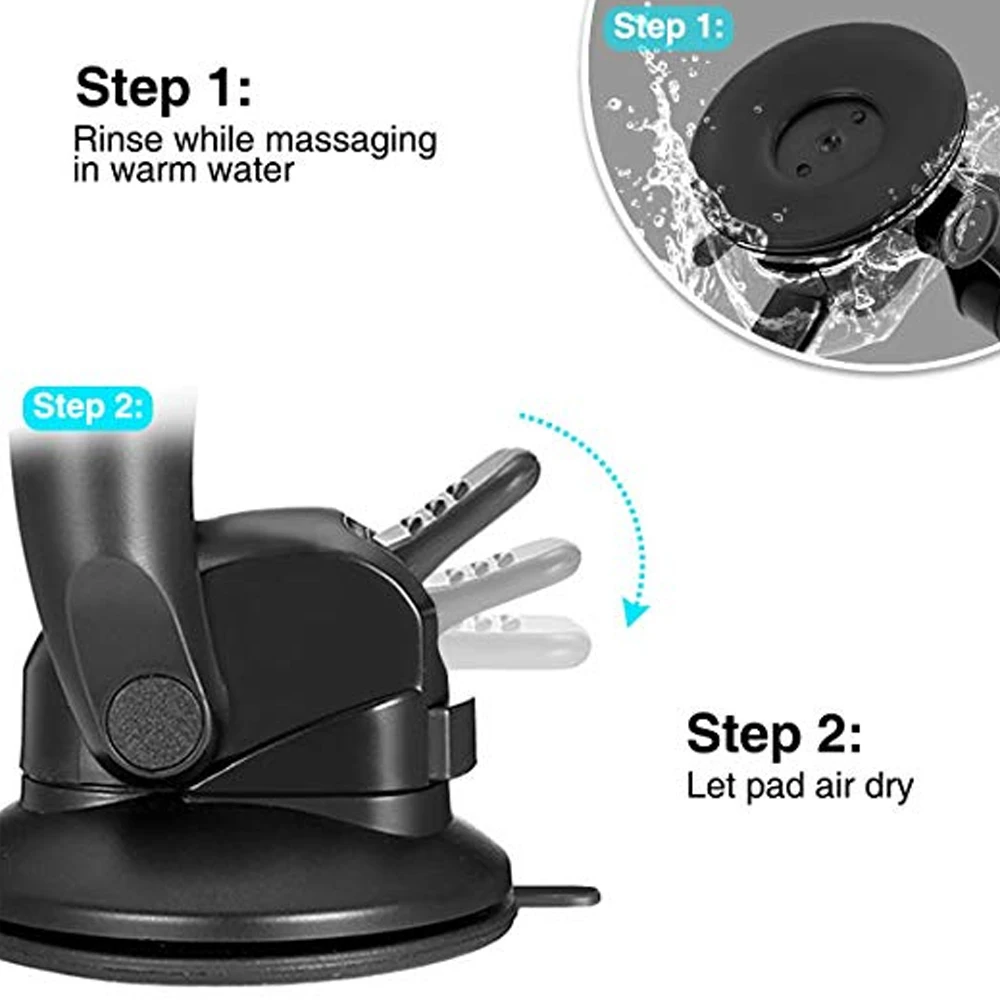 Step 1:
Rinse while massaging in warm water

Step 1:

Step 2:

Step 2:
Let pad air dry