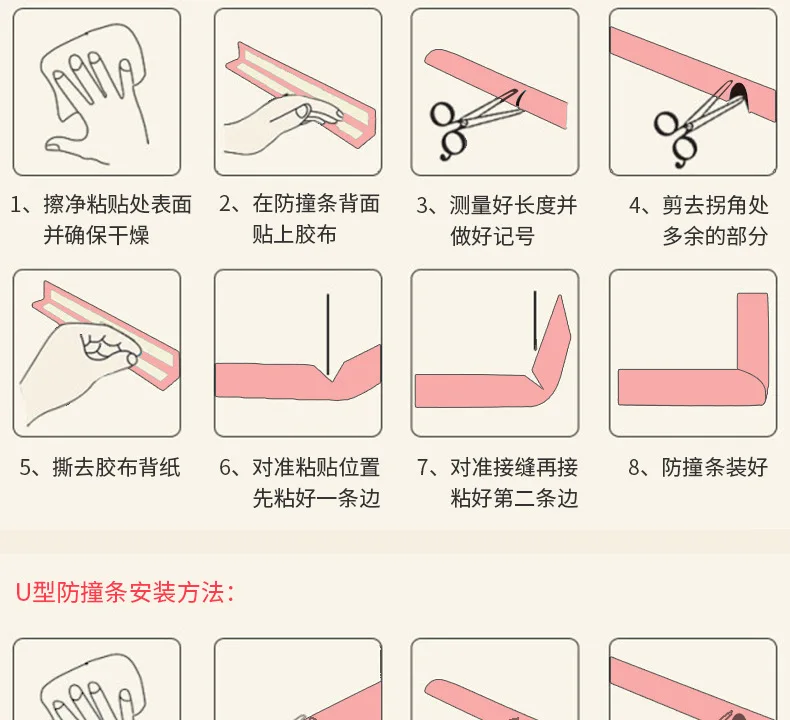 1、擦净粘贴处表面并确保干燥

2、在防撞条背面贴上胶布

3、测量好长度并做好记号

4、剪去拐角处多余的部分

5、撕去胶布背纸

6、对准粘贴位置先粘好一条边

7、对准接缝再接粘好第二条边

8、防撞条装好

U型防撞条安装方法：