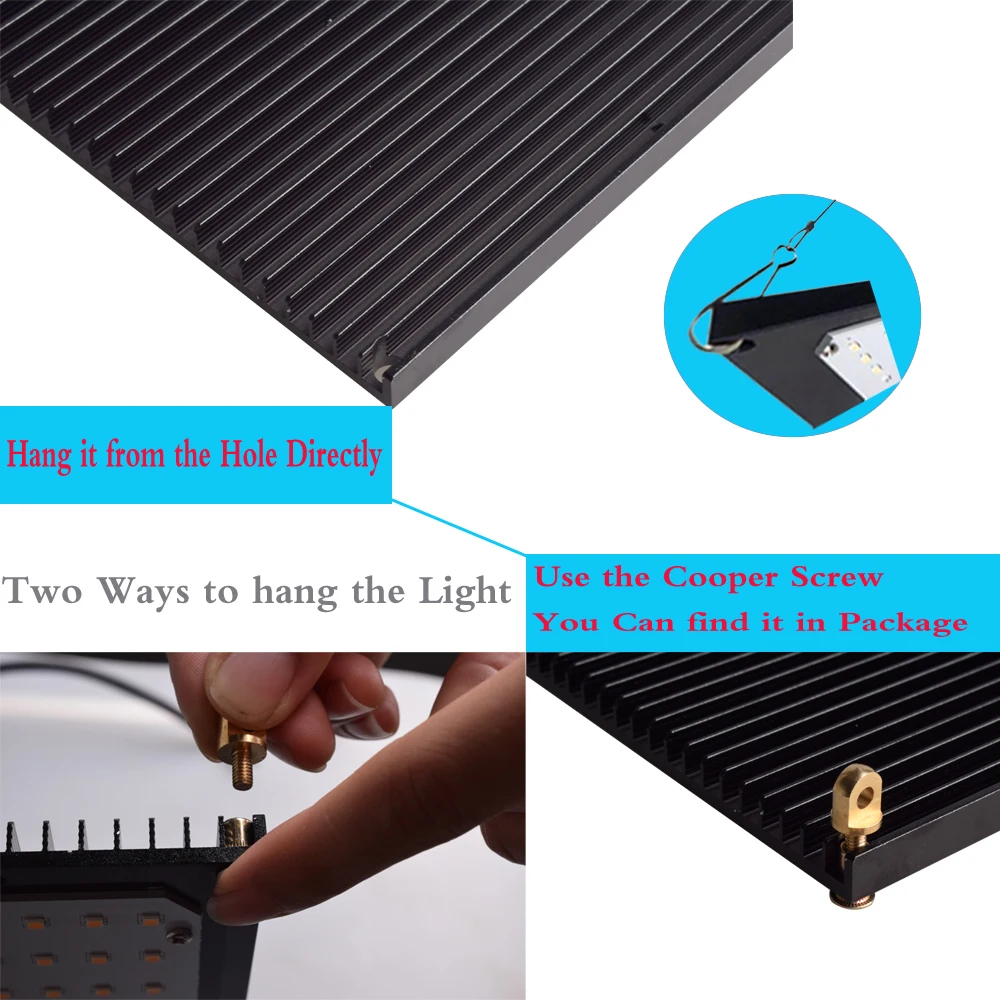 Hang it from the Hole Directly

Two Ways to hang the Light

Use the Cooper Screw
You Can find it in Package