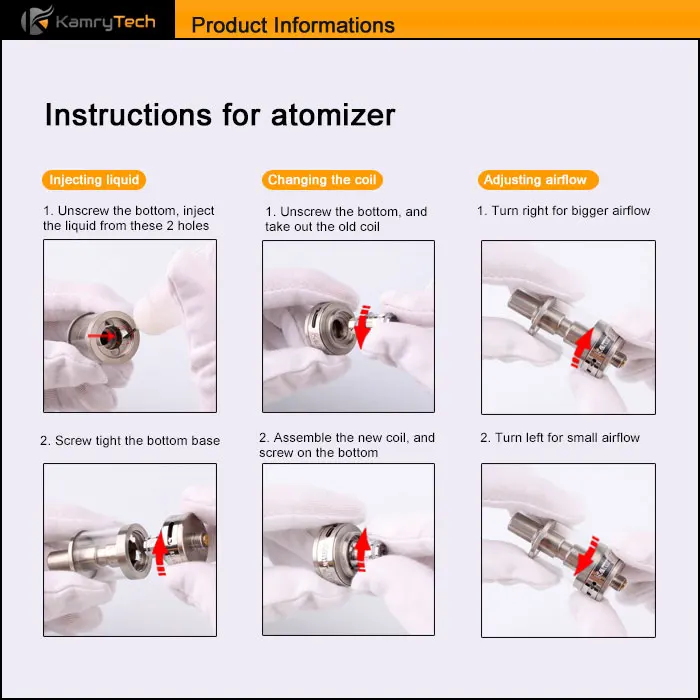 KamryTech

Product Informations

Instructions for atomizer

Injecting liquid

1. Unscrew the bottom, inject the liquid from these 2 holes

2. Screw tight the bottom base

Changing the coil

1. Unscrew the bottom, and take out the old coil

2. Assemble the new coil, and screw on the bottom

Adjusting airflow

1. Turn right for bigger airflow

2. Turn left for small airflow