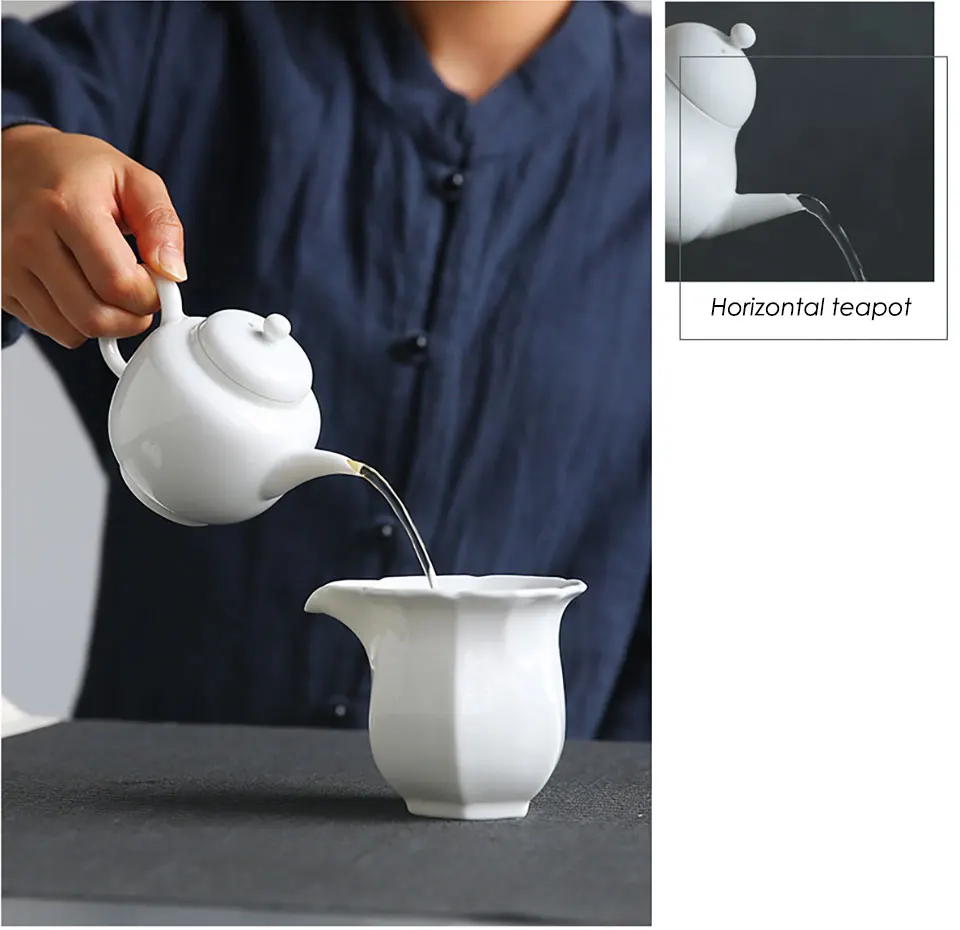 Horizontal teapot