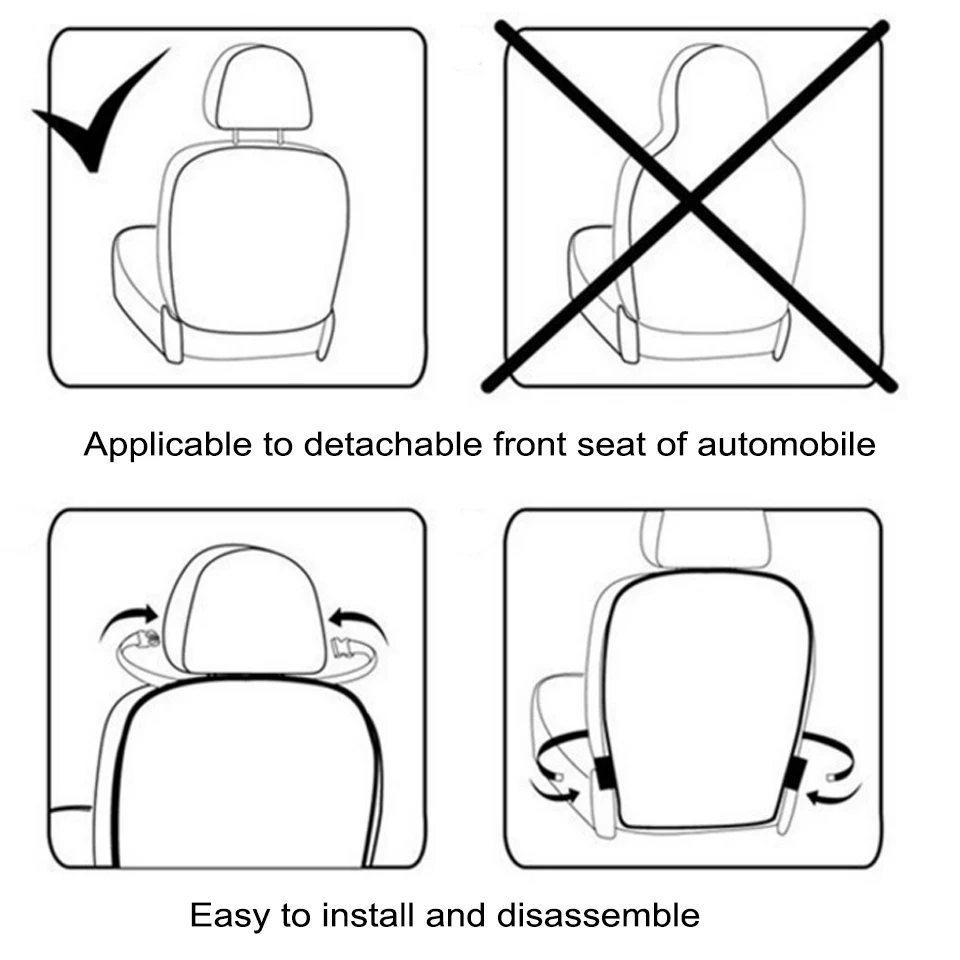 Applicable to detachable front seat of automobile

Easy to install and disassemble