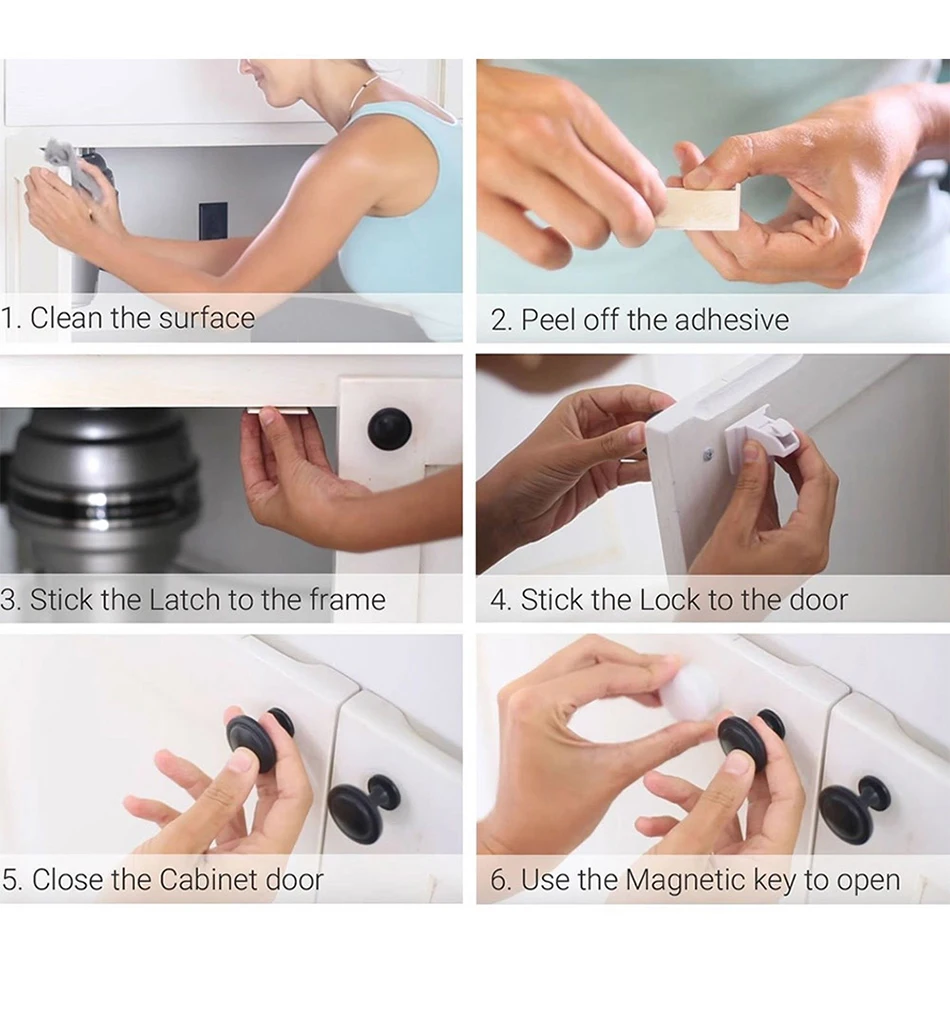 1. Clean the surface

2. Peel off the adhesive

3. Stick the Latch to the frame

4. Stick the Lock to the door

5. Close the Cabinet door

6. Use the Magnetic key to open