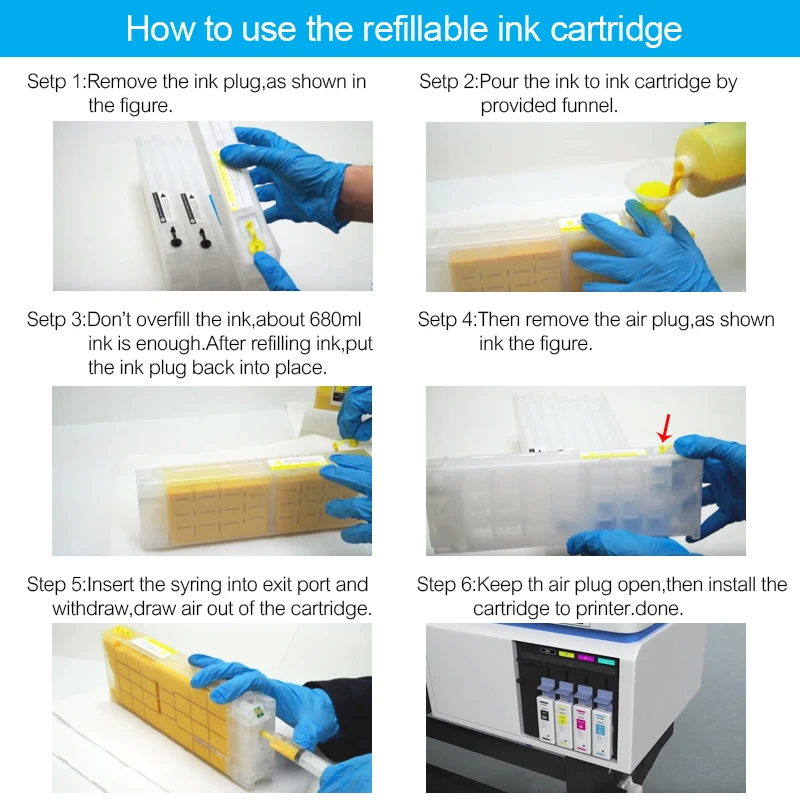 How to use the refillable ink cartridge

Setp 1:Remove the ink plug,as shown in the figure.

Setp 2:Pour the ink to ink cartridge by provided funnel.

Setp 3:Don't overfill the ink,about 680ml ink is enough.After refilling ink,put the ink plug back into place.

Setp 4:Then remove the air plug,as shown ink the figure.

Step 5:Insert the syring into exit port and withdraw,draw air out of the cartridge.

Step 6:Keep th air plug open,then install the cartridge to printer.done.