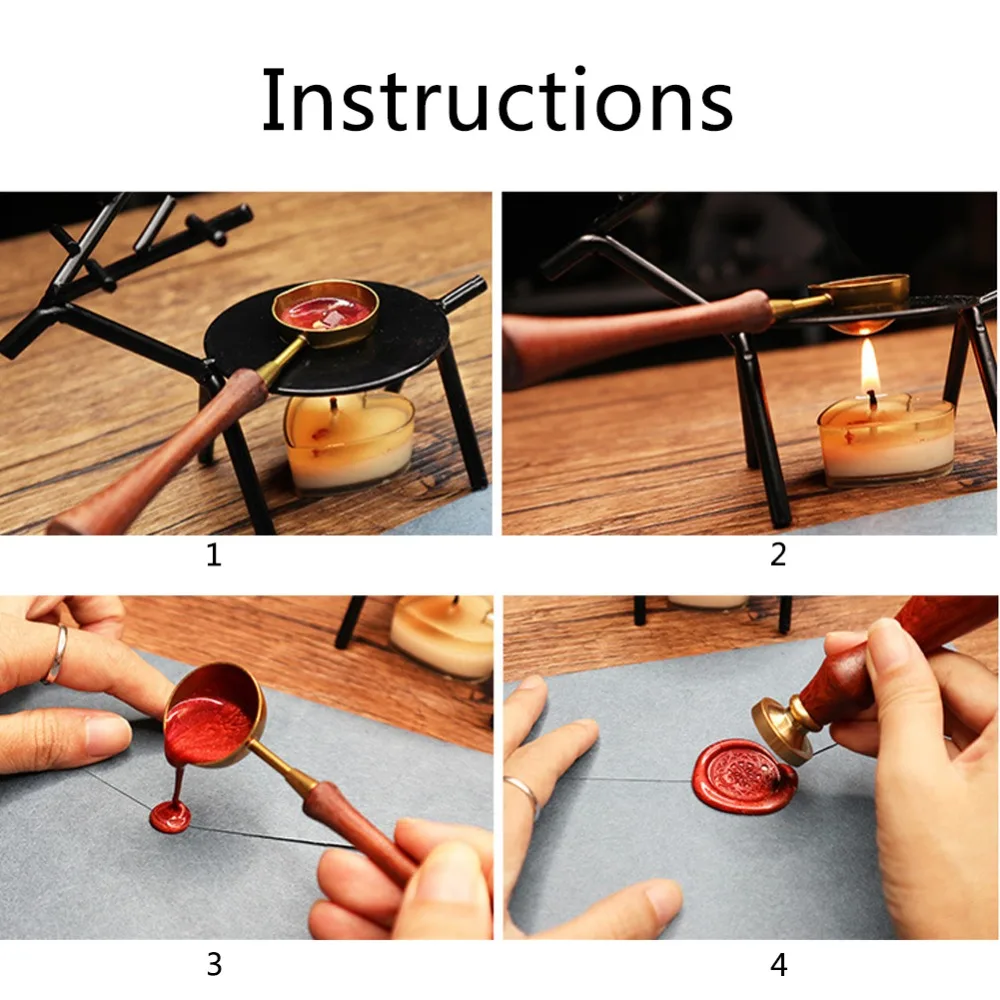 Instructions

1

2

3

4