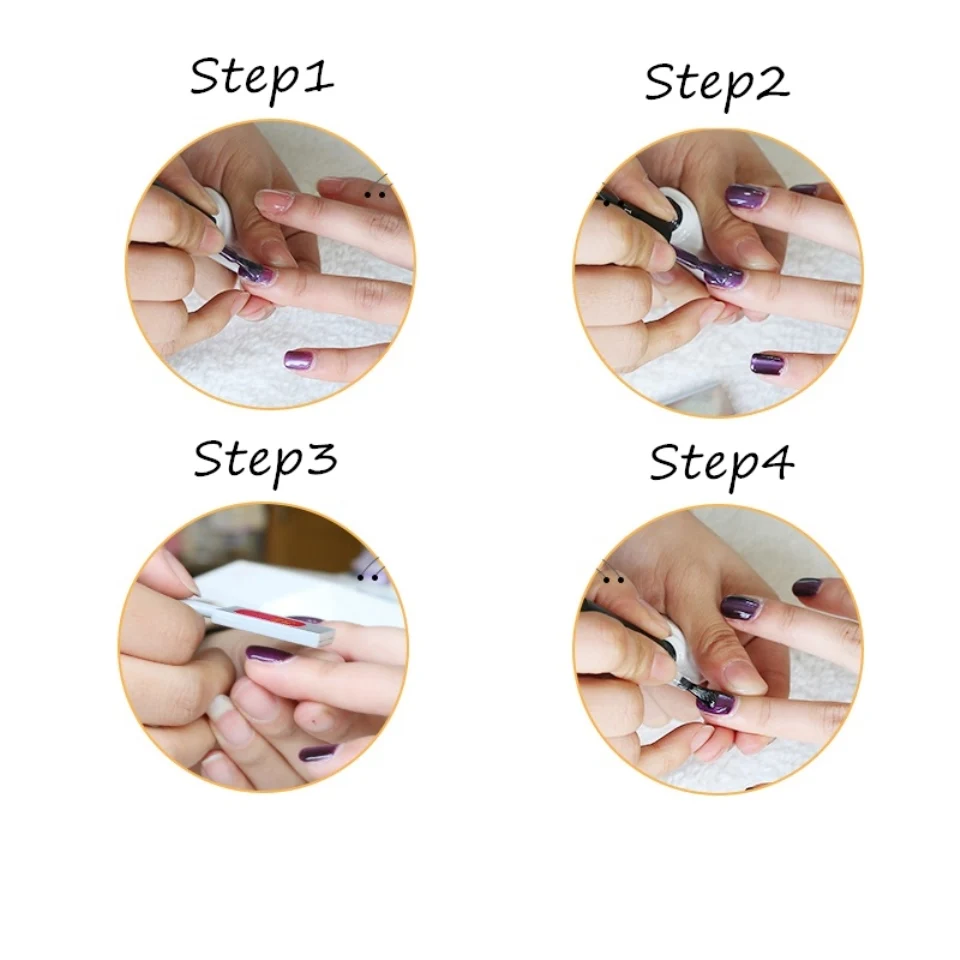 Step1

Step2

Step3

Step4