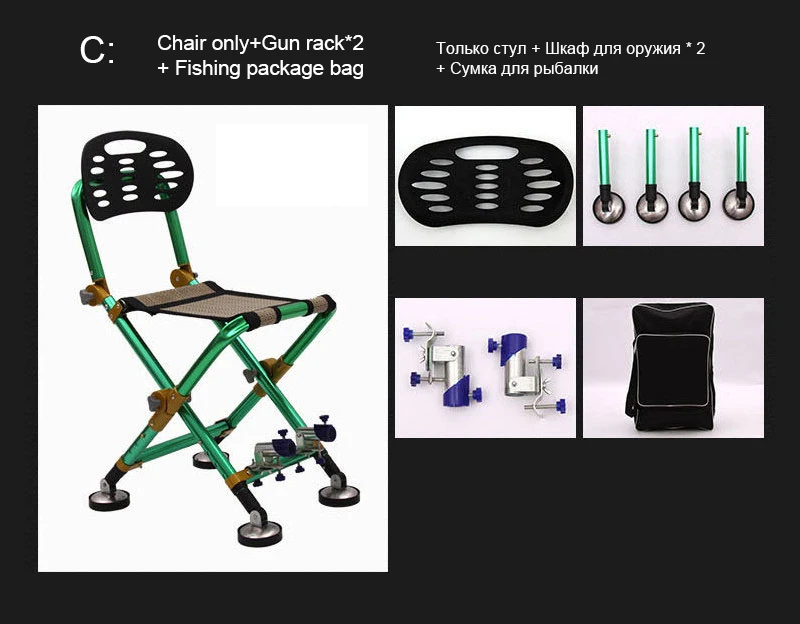 C:

Chair only+Gun rack*2
+ Fishing package bag

Только стул + Шкаф для оружия * 2
+ Сумка для рыбалки