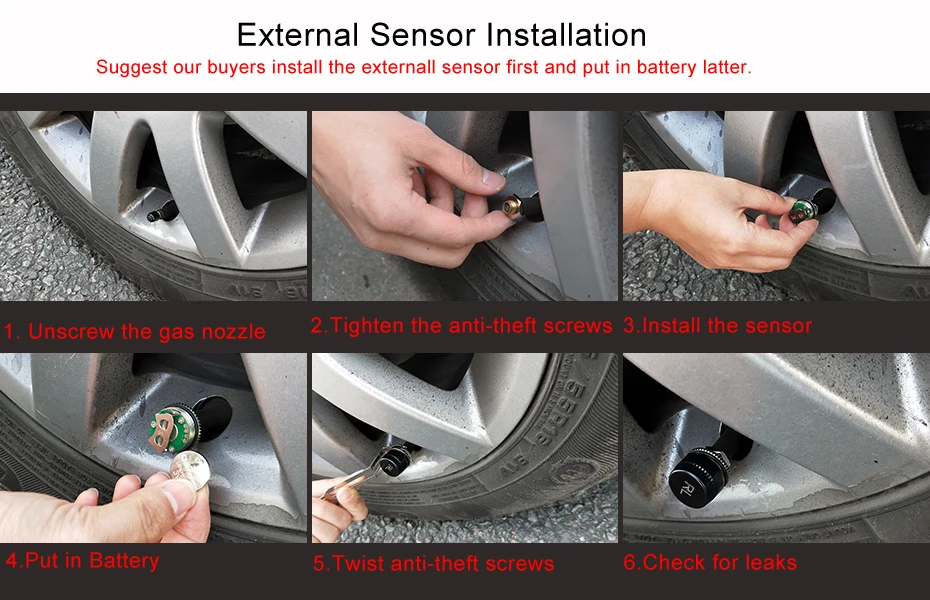 External Sensor Installation

Suggest our buyers install the externall sensor first and put in battery latter.

1. Unscrew the gas nozzle

2.Tighten the anti-theft screws

3.Install the sensor

4.Put in Battery

5.Twist anti-theft screws

6.Check for leaks