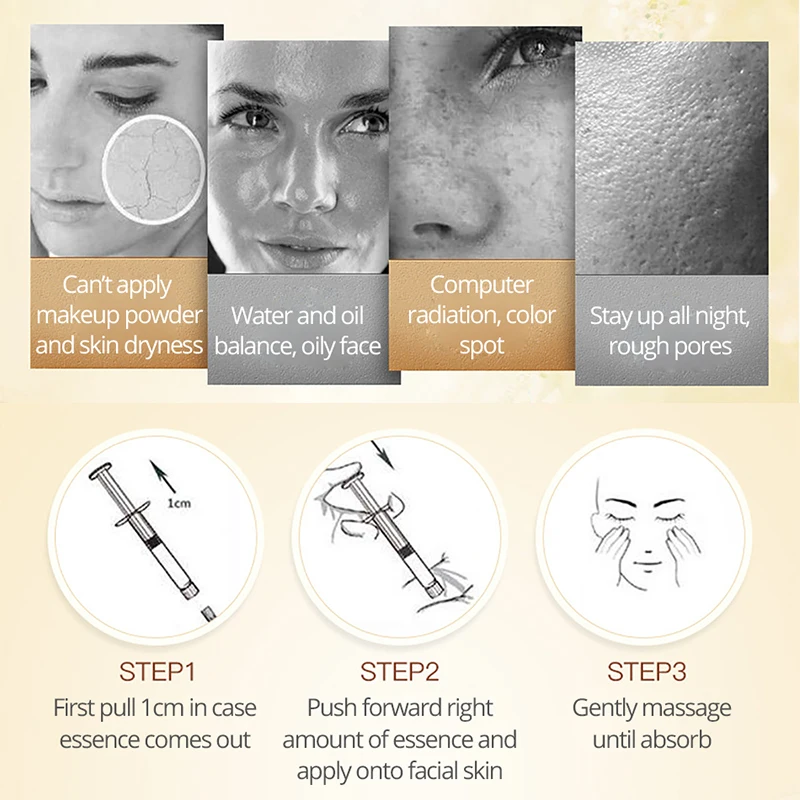 Can't apply makeup powder and skin dryness

Water and oil balance, oily face

Computer radiation, color spot

Stay up all night, rough pores

1cm

STEP1
First pull 1cm in case essence comes out

STEP2
Push forward right amount of essence and apply onto facial skin

STEP3
Gently massage until absorb