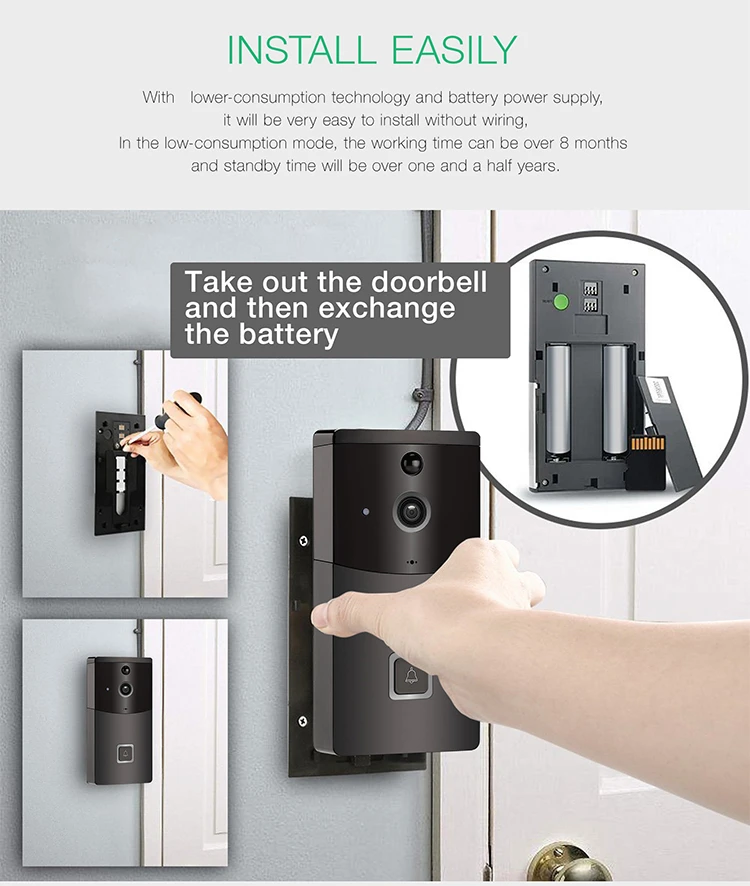 INSTALL EASILY

With lower-consumption technology and battery power supply, it will be very easy to install without wiring, In the low-consumption mode, the working time can be over 8 months and standby time will be over one and a half years.

Take out the doorbell and then exchange the battery