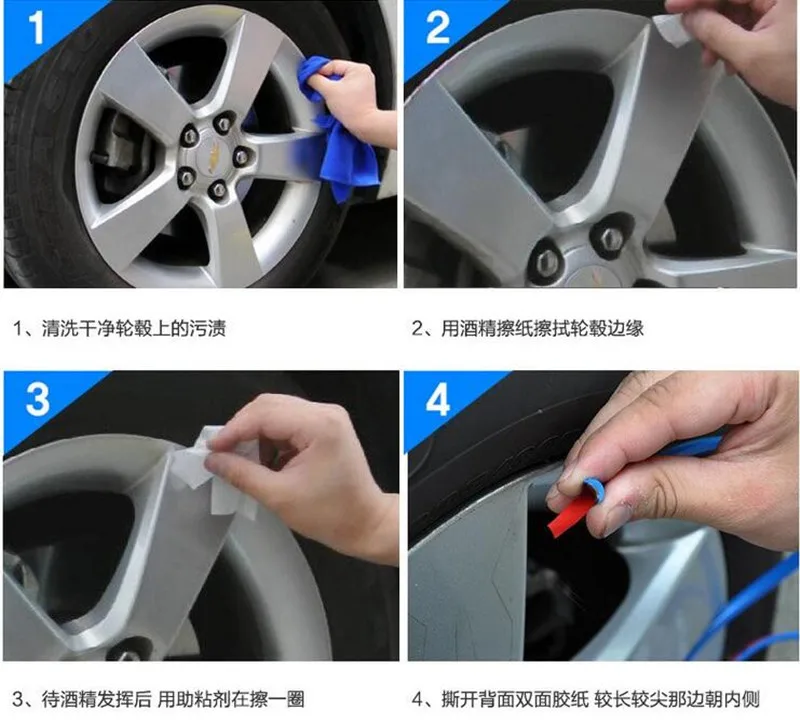 1

2

1、清洗干净轮毂上的污渍

2、用酒精擦纸擦拭轮毂边缘

3

4

3、待酒精发挥后 用助粘剂在擦一圈

4、撕开背面双面胶纸 较长较尖那边朝内侧