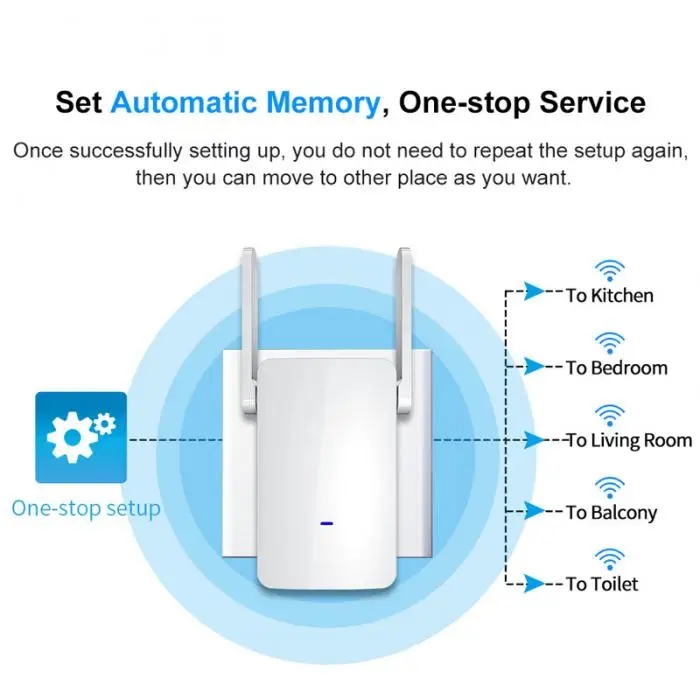 Set Automatic Memory, One-stop Service

Once successfully setting up, you do not need to repeat the setup again, then you can move to other place as you want.

One-stop setup

To Kitchen

To Bedroom

To Living Room

To Balcony

To Toilet