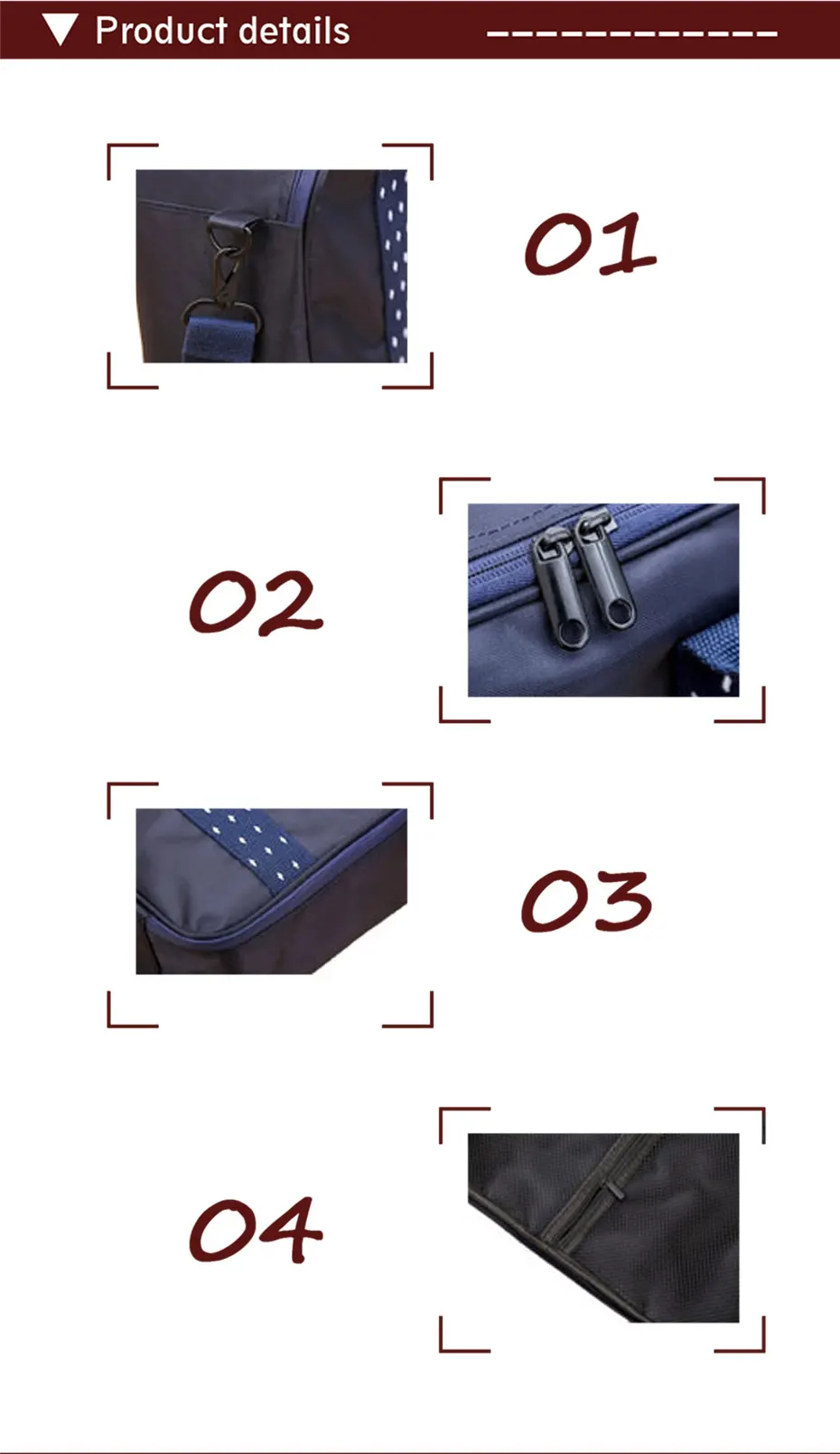 Product details

01

02

03

04