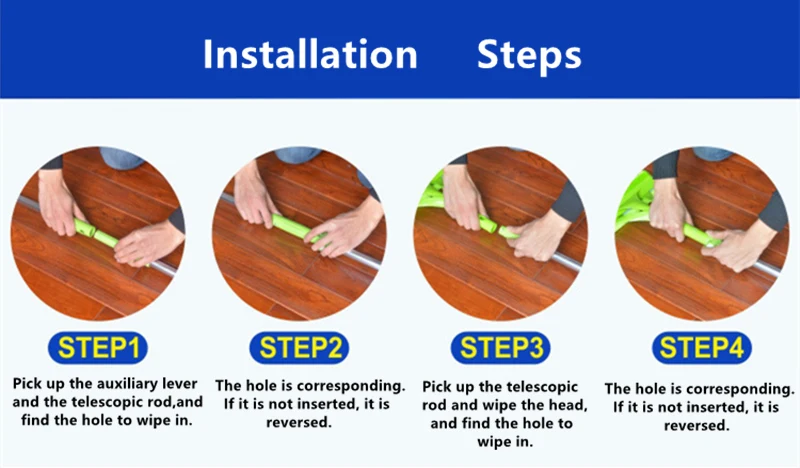 Installation Steps

STEP1

Pick up the auxiliary lever and the telescopic rod,and find the hole to wipe in.

STEP2

The hole is corresponding. If it is not inserted, it is reversed.

STEP3

Pick up the telescopic rod and wipe the head, and find the hole to wipe in.

STEP4

The hole is corresponding. If it is not inserted, it is reversed.