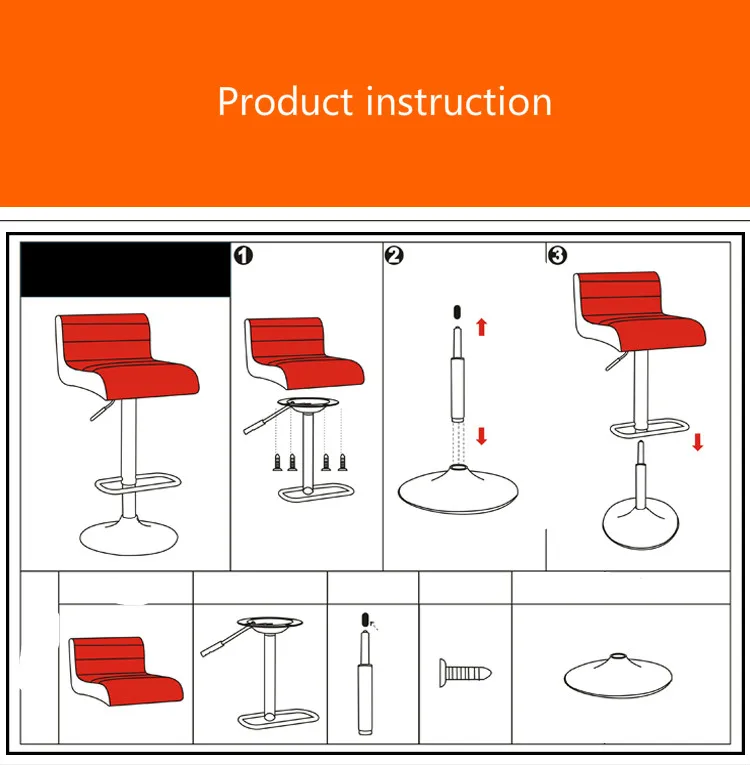 Product instruction

1

2

3