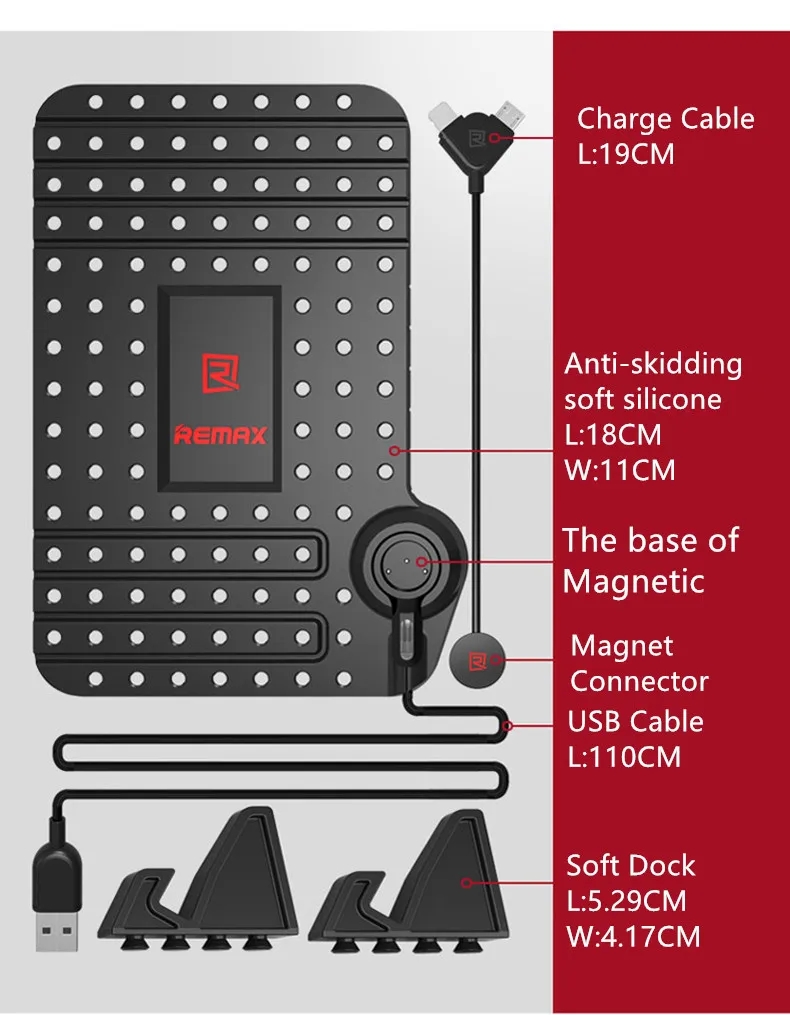 REMAX

Charge Cable
L:19CM

Anti-skidding soft silicone
L:18CM
W:11CM

The base of Magnetic

Magnet Connector

USB Cable
L:110CM

Soft Dock
L:5.29CM
W:4.17CM