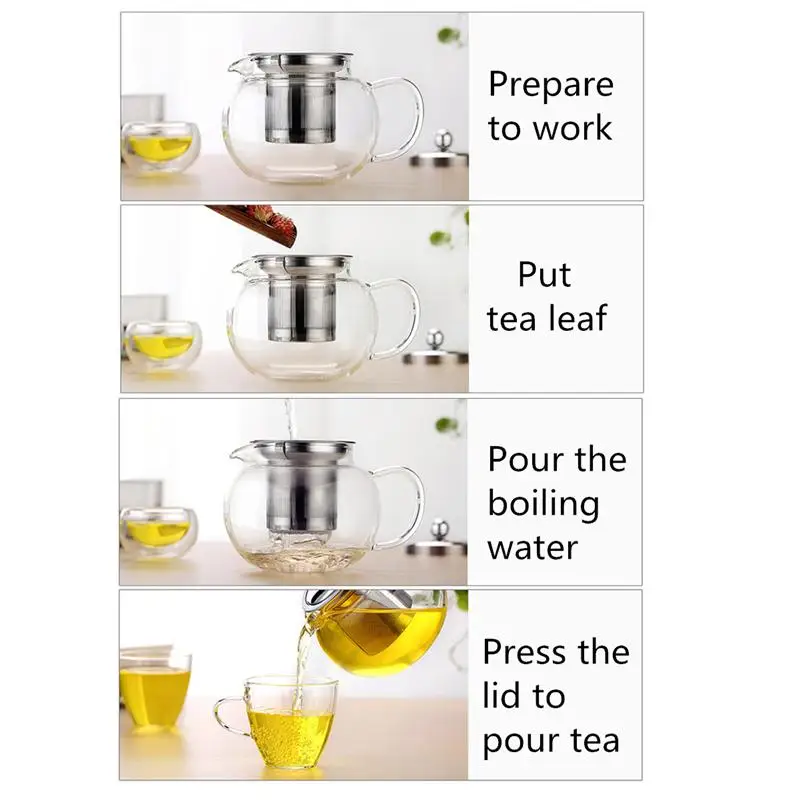 Prepare to work

Put tea leaf

Pour the boiling water

Press the lid to pour tea