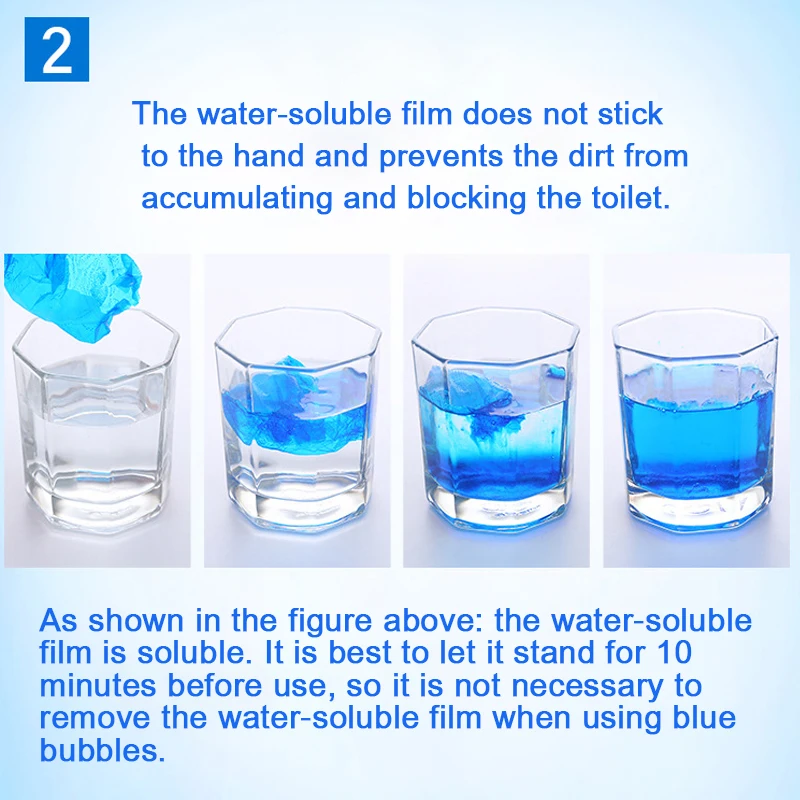 2

The water-soluble film does not stick to the hand and prevents the dirt from accumulating and blocking the toilet.

As shown in the figure above: the water-soluble film is soluble. It is best to let it stand for 10 minutes before use, so it is not necessary to remove the water-soluble film when using blue bubbles.