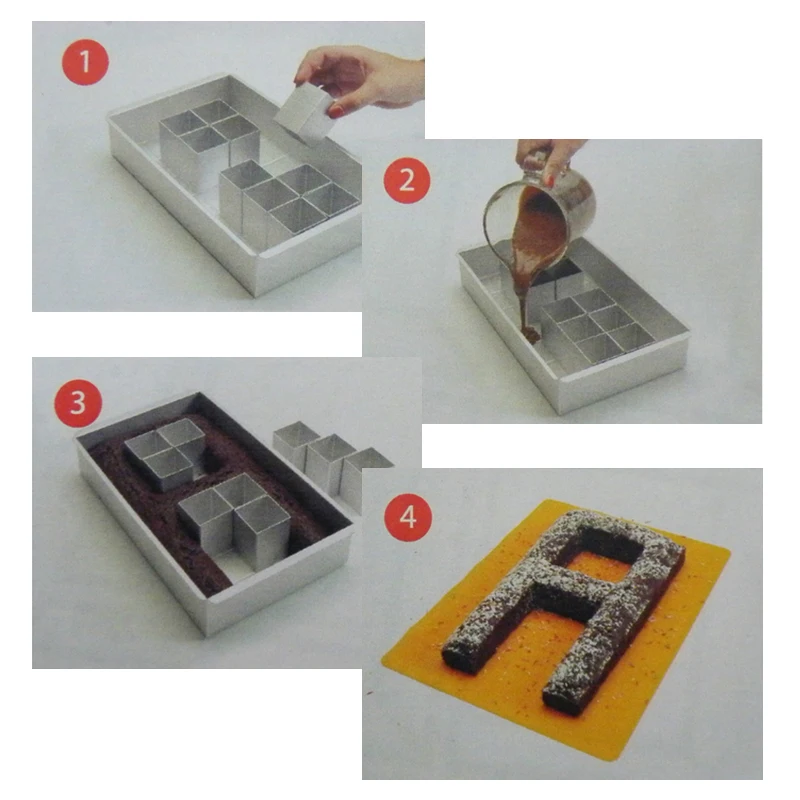 1
2
3
4