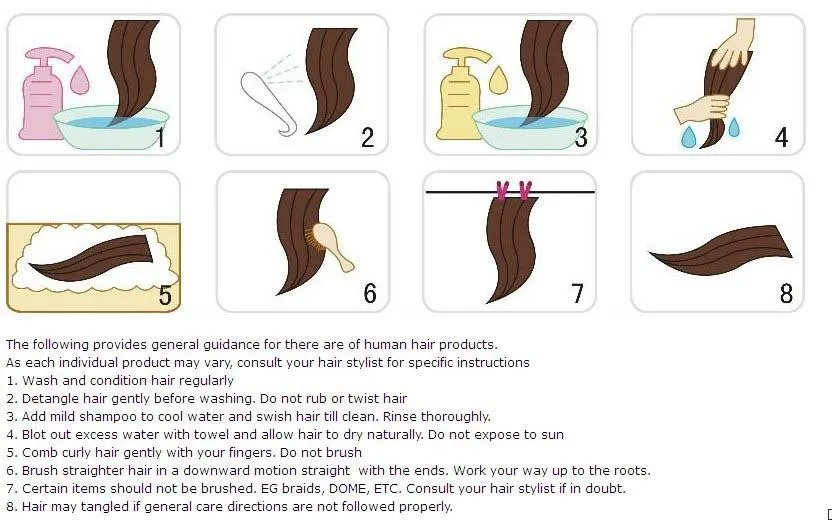 1

2

3

4

5

6

7

8

The following provides general guidance for there are of human hair products.
As each individual product may vary, consult your hair stylist for specific instructions
1. Wash and condition hair regularly
2. Detangle hair gently before washing. Do not rub or twist hair
3. Add mild shampoo to cool water and swish hair till clean. Rinse thoroughly.
4. Blot out excess water with towel and allow hair to dry naturally. Do not expose to sun
5. Comb curly hair gently with your fingers. Do not brush
6. Brush straighter hair in a downward motion straight with the ends. Work your way up to the roots.
7. Certain items should not be brushed. EG braids, DOME, ETC. Consult your hair stylist if in doubt.
8. Hair may tangled if general care directions are not followed properly.