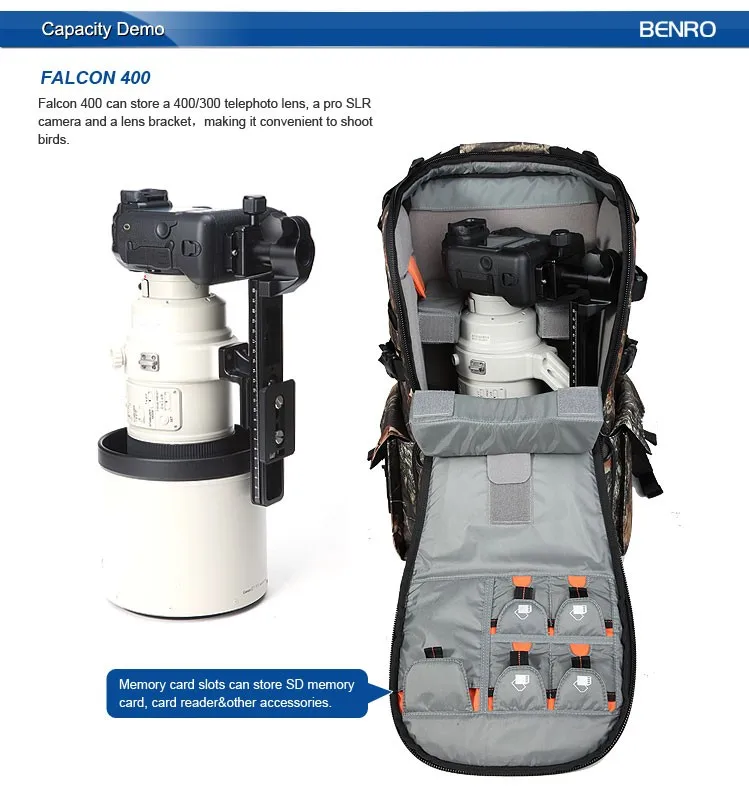 Capacity Demo

BENRO

FALCON 400

Falcon 400 can store a 400/300 telephoto lens, a pro SLR camera and a lens bracket，making it convenient to shoot birds.

Memory card slots can store SD memory card, card reader&other accessories.