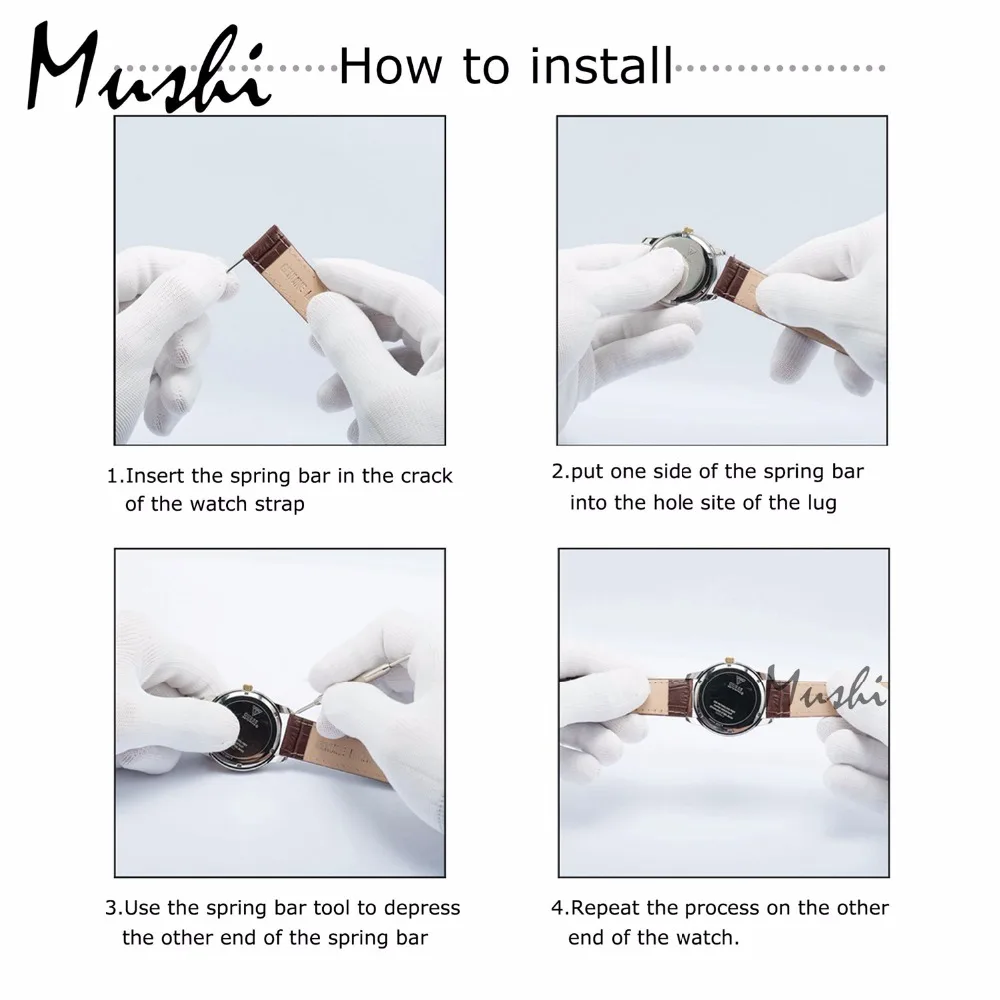 Mushi How to install

1.Insert the spring bar in the crack of the watch strap

2.put one side of the spring bar into the hole site of the lug

Mushi

3.Use the spring bar tool to depress the other end of the spring bar

4.Repeat the process on the other end of the watch.