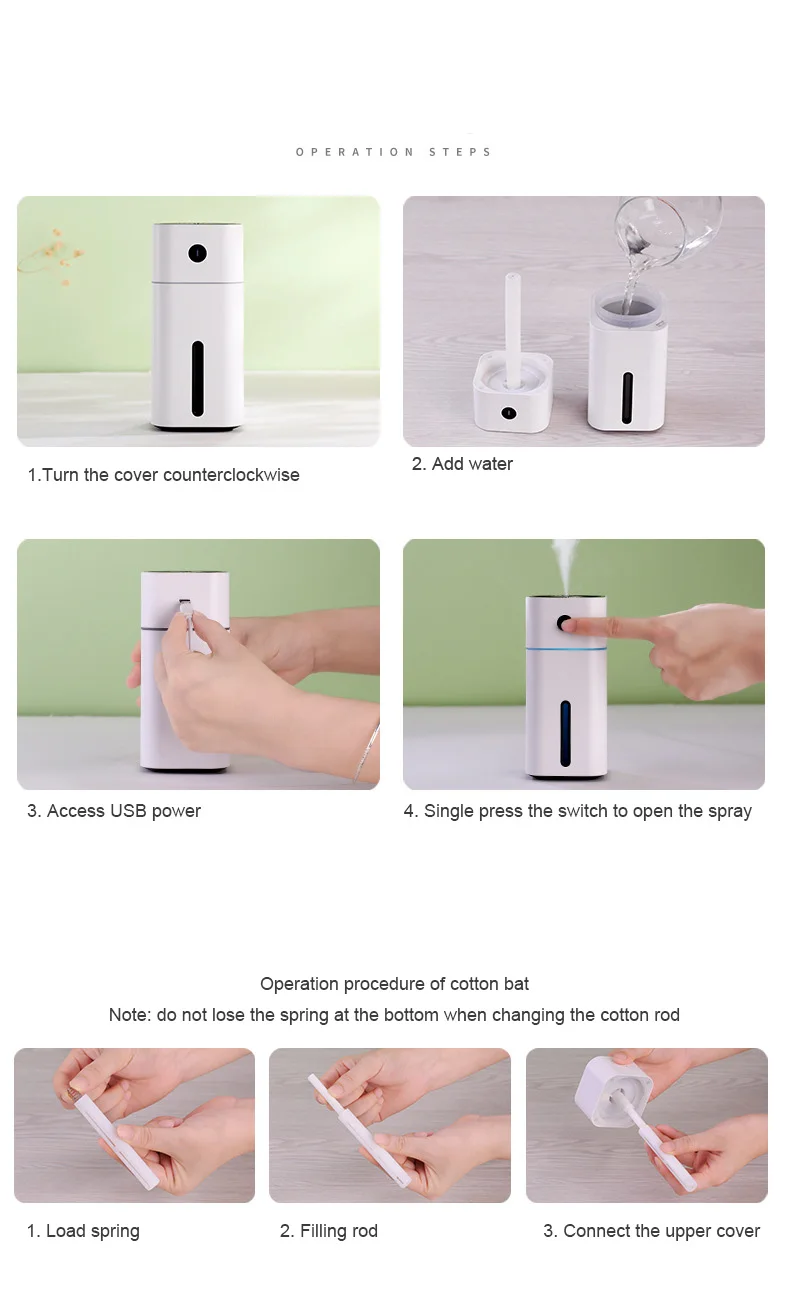 OPERATION STEPS

1.Turn the cover counterclockwise

2. Add water

3. Access USB power

4. Single press the switch to open the spray

Operation procedure of cotton bat

Note: do not lose the spring at the bottom when changing the cotton rod

1. Load spring

2. Filling rod

3. Connect the upper cover