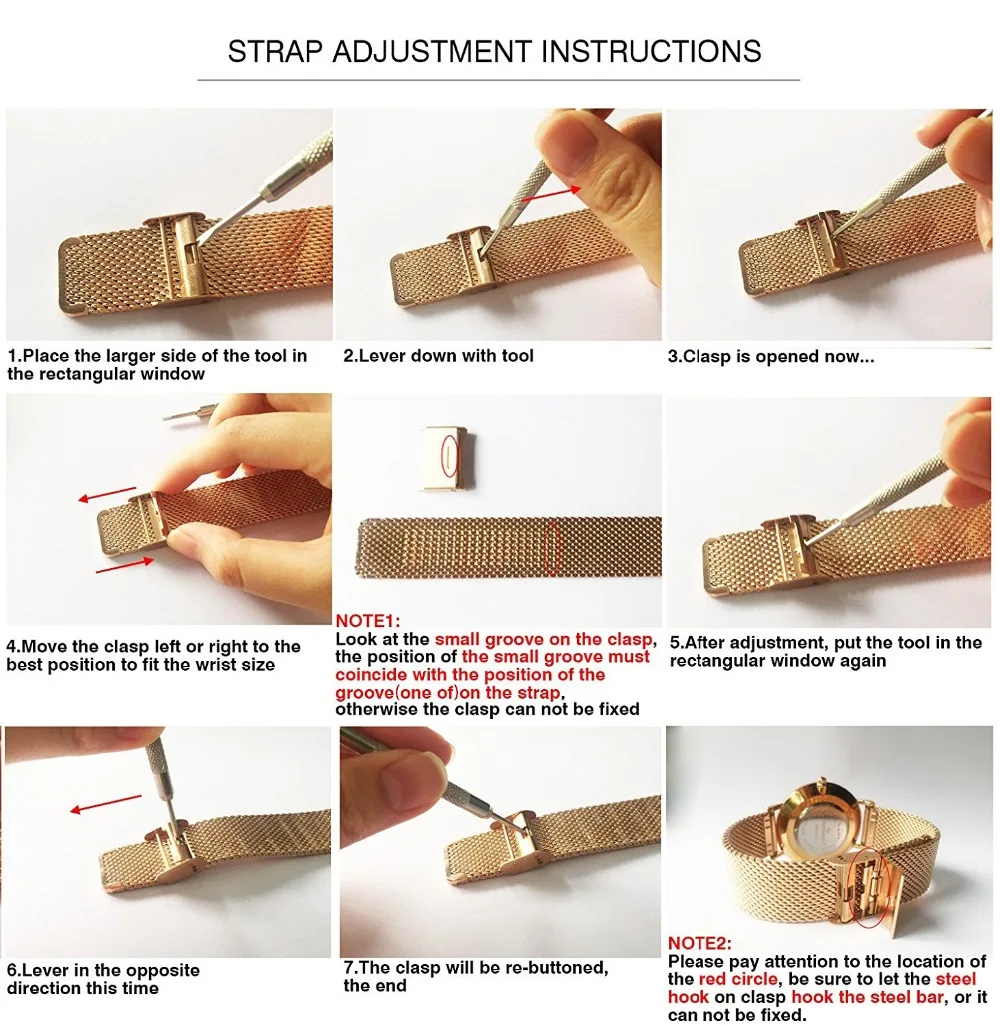 STRAP ADJUSTMENT INSTRUCTIONS

1.Place the larger side of the tool in the rectangular window

2.Lever down with tool

3.Clasp is opened now...

4.Move the clasp left or right to the best position to fit the wrist size

NOTE1:
Look at the small groove on the clasp, the position of the small groove must coincide with the position of the groove(one of)on the strap, otherwise the clasp can not be fixed

5.After adjustment, put the tool in the rectangular window again

6.Lever in the opposite direction this time

7.The clasp will be re-buttoned, the end

NOTE2:
Please pay attention to the location of the red circle, be sure to let the steel hook on clasp hook the steel bar, or it can not be fixed.