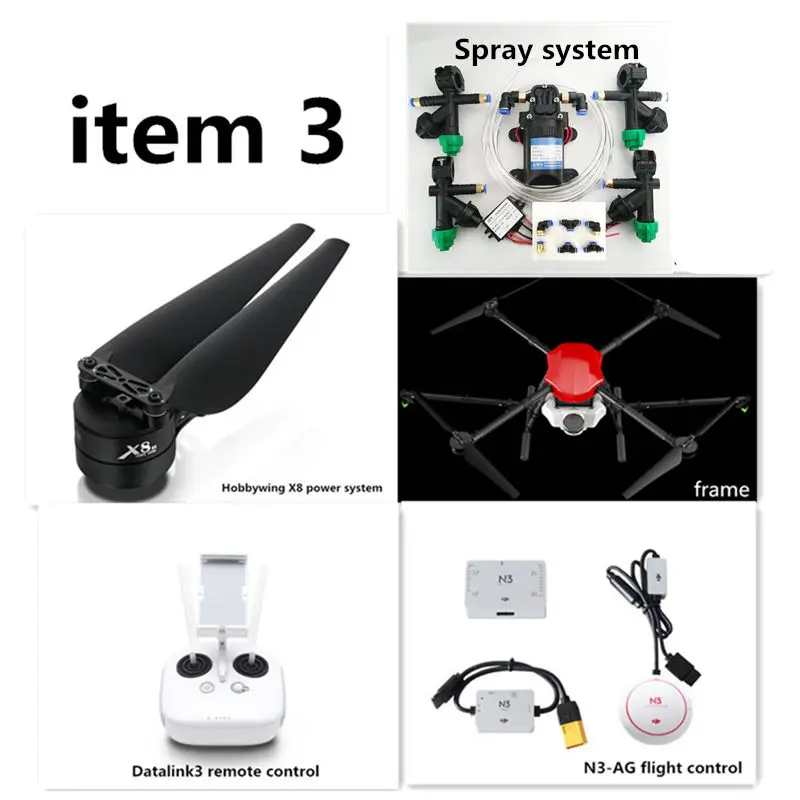 item 3

Spray system

X8

Hobbywing X8 power system

frame

Datalink3 remote control

N3

N3

N3

N3-AG flight control