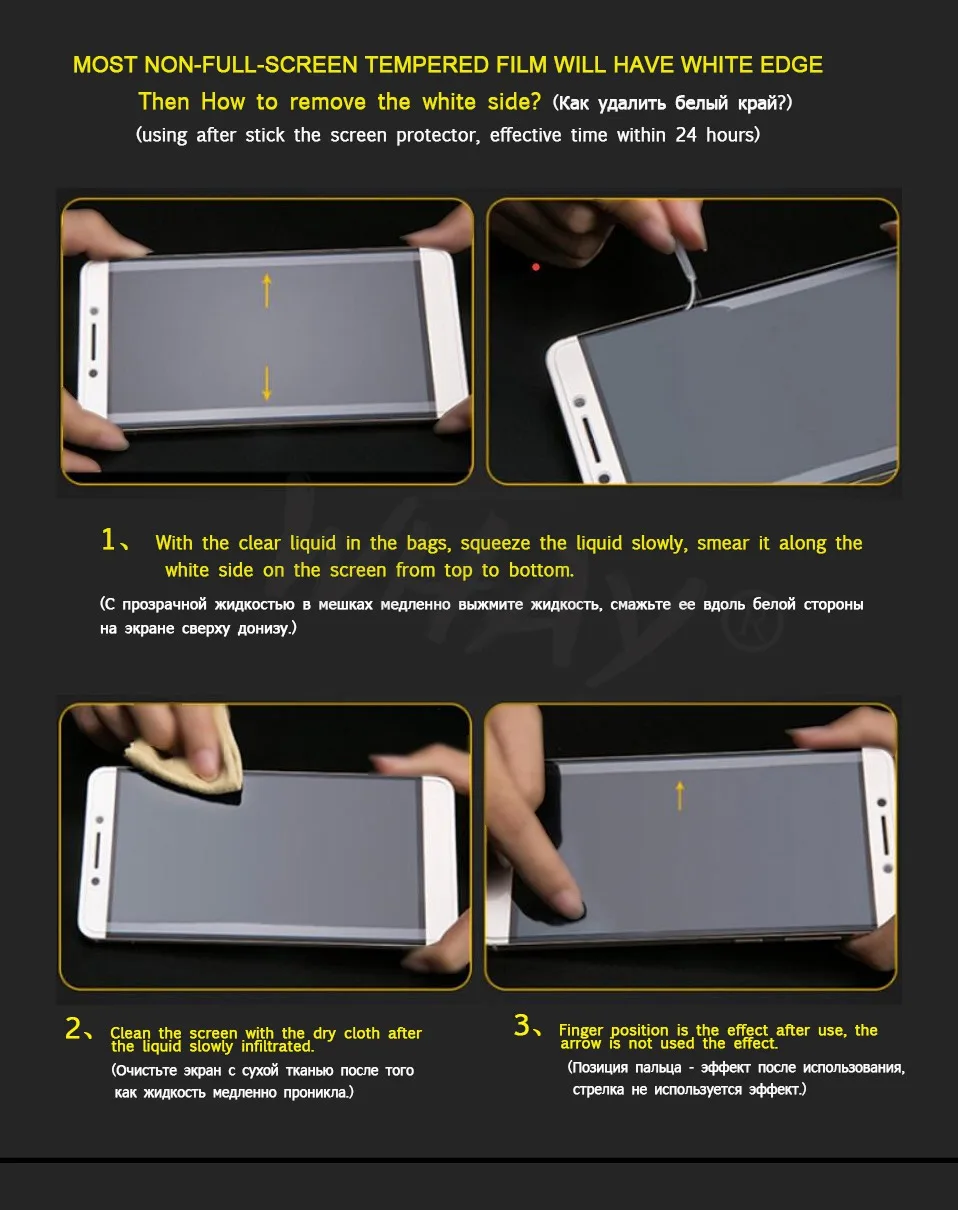 MOST NON-FULL-SCREEN TEMPERED FILM WILL HAVE WHITE EDGE

Then How to remove the white side? (Как удалить белый край?)

(using after stick the screen protector, effective time within 24 hours)

1、 With the clear liquid in the bags, squeeze the liquid slowly, smear it along the white side on the screen from top to bottom.

(С прозрачной жидкостью в мешках медленно выжмите жидкость, смажьте ее вдоль белой стороны на экране сверху донизу.)

2、 Clean the screen with the dry cloth after the liquid slowly infiltrated.

(Очистьте экран с сухой тканью после того как жидкость медленно проникла.)

3、 Finger position is the effect after use, the arrow is not used the effect.

(Позиция пальца - эффект после использования, стрелка не используется эффект.)