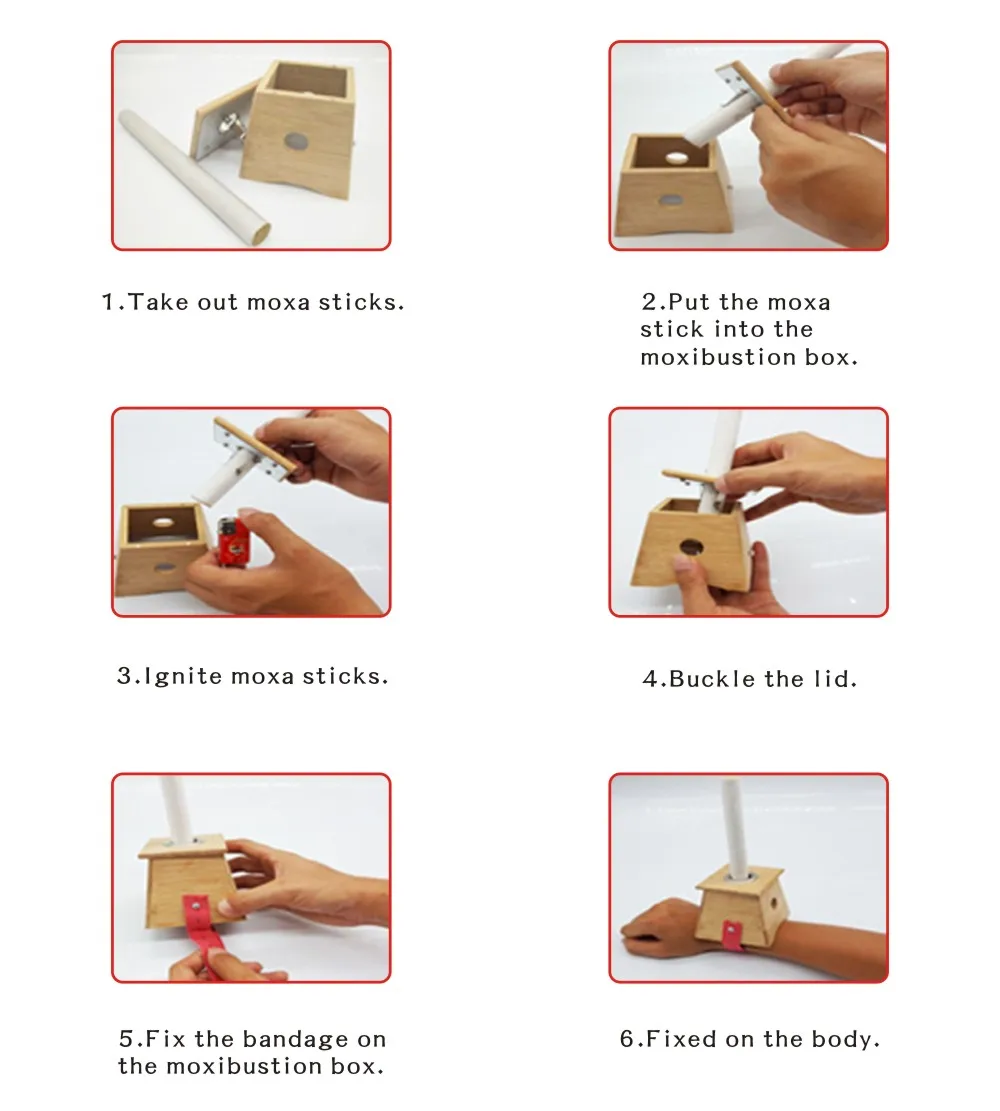 1.Take out moxa sticks.

2.Put the moxa stick into the moxibustion box.

3.Ignite moxa sticks.

4.Buckle the lid.

5.Fix the bandage on the moxibustion box.

6.Fixed on the body.