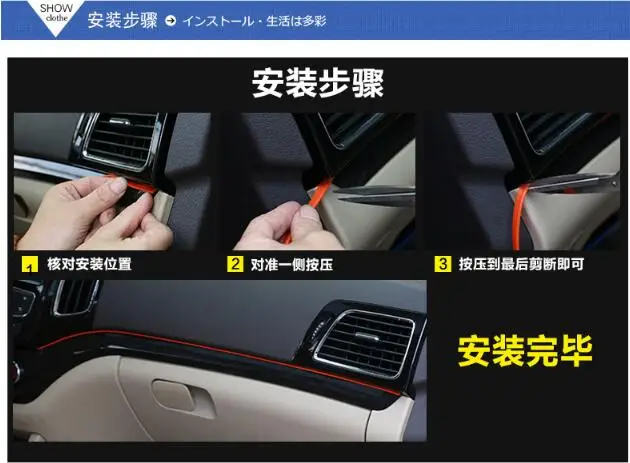 SHOW clothe 安装步骤 インストール・生活は多彩

安装步骤

1 核对安装位置

2 对准一侧按压

3 按压到最后剪断即可

安装完毕