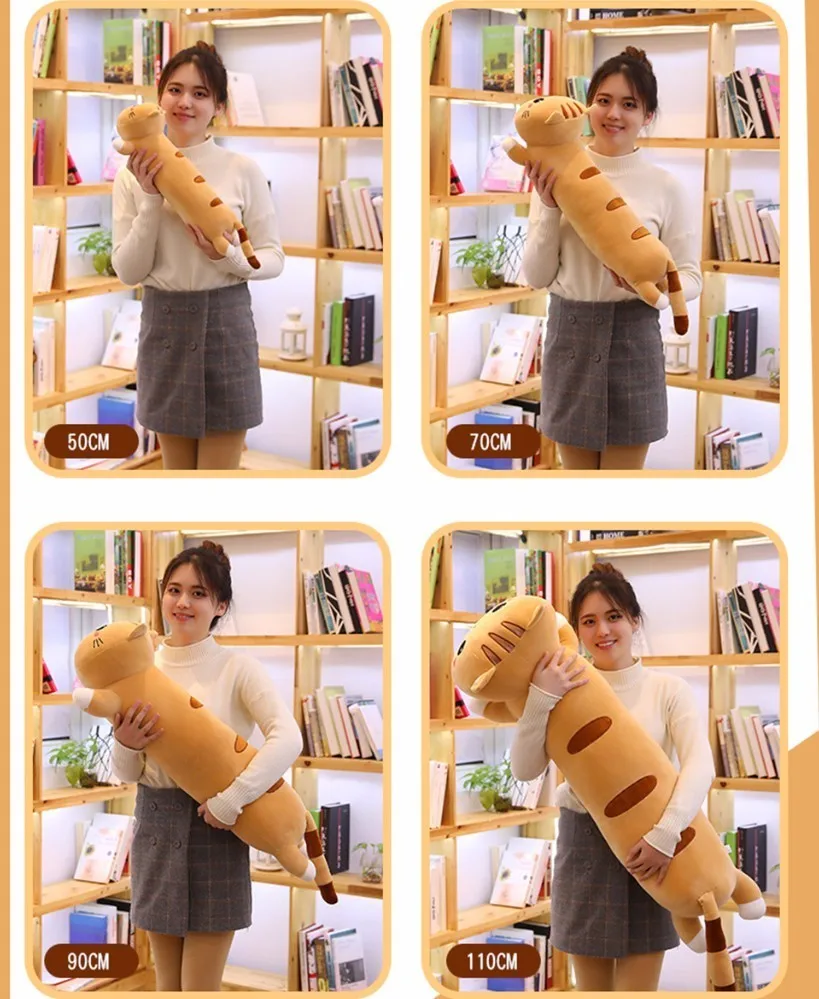 50CM

70CM

90CM

110CM