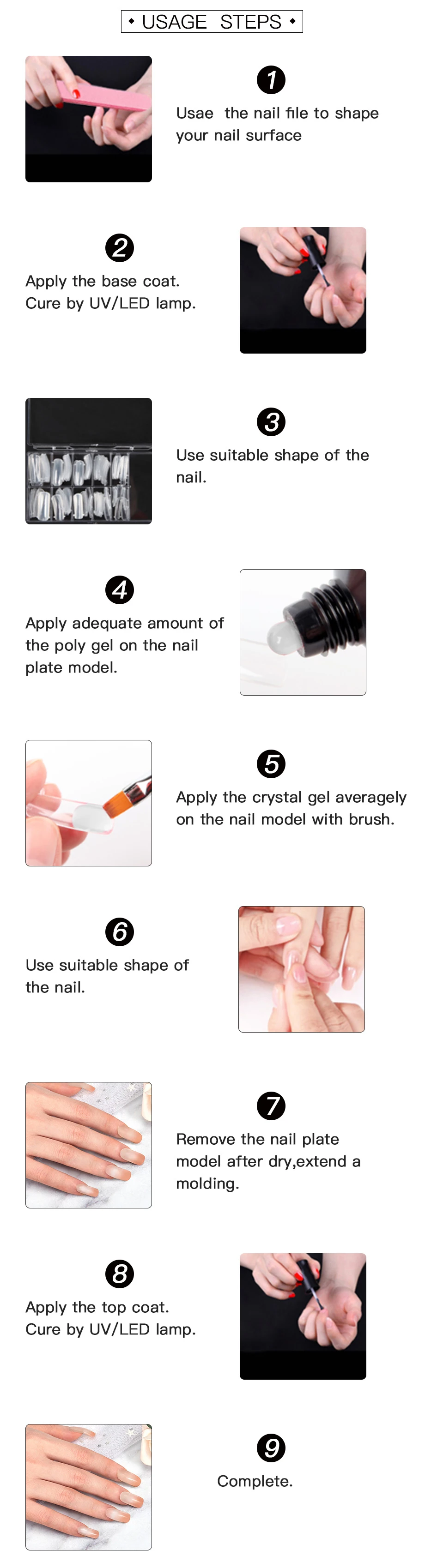 • USAGE STEPS •

1
Usae the nail file to shape your nail surface

2
Apply the base coat. Cure by UV/LED lamp.

3
Use suitable shape of the nail.

4
Apply adequate amount of the poly gel on the nail plate model.

5
Apply the crystal gel averagely on the nail model with brush.

6
Use suitable shape of the nail.

7
Remove the nail plate model after dry,extend a molding.

8
Apply the top coat. Cure by UV/LED lamp.

9
Complete.