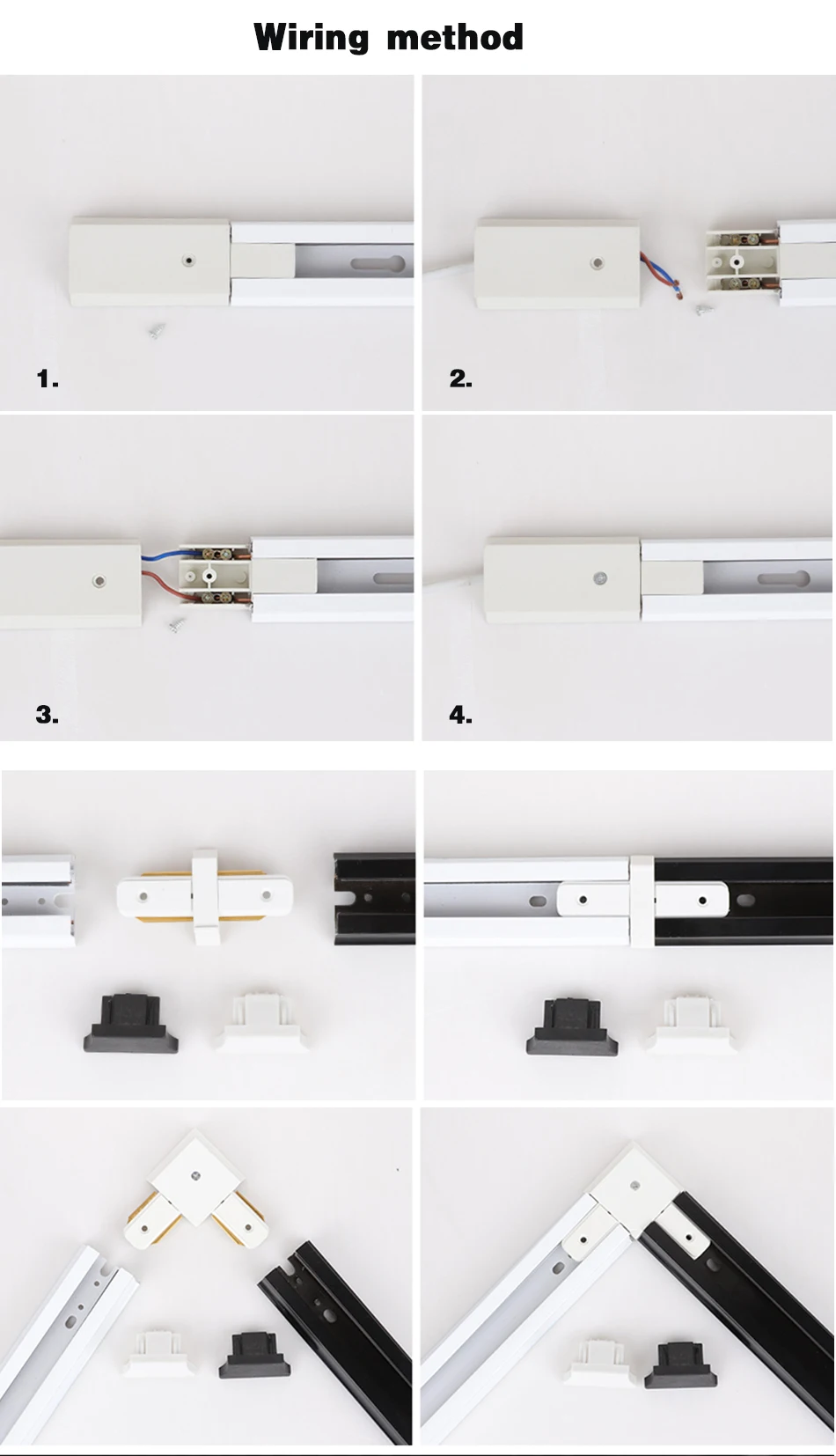 Wiring method

1.

2.

3.

4.