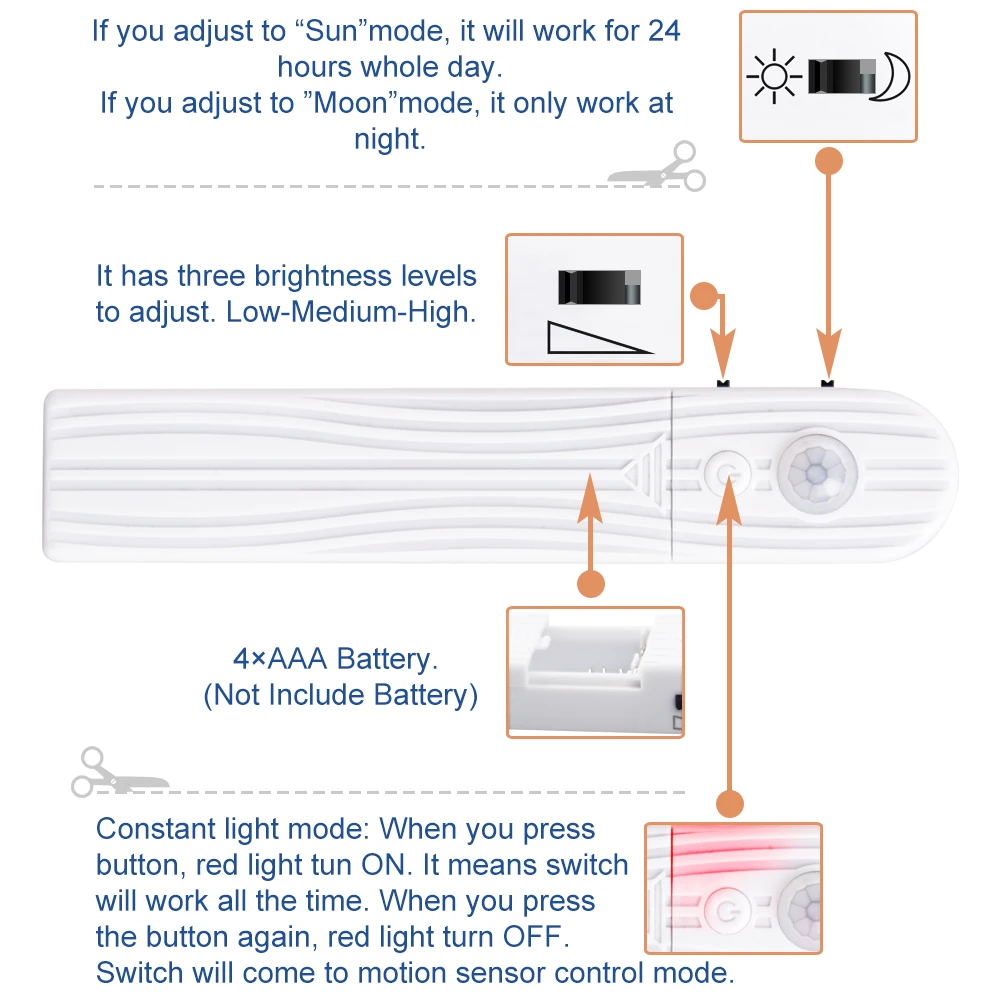 If you adjust to “Sun”mode, it will work for 24 hours whole day.
If you adjust to ”Moon”mode, it only work at night.

It has three brightness levels to adjust. Low-Medium-High.

4×AAA Battery.
(Not Include Battery)

Constant light mode: When you press button, red light tun ON. It means switch will work all the time. When you press the button again, red light turn OFF. Switch will come to motion sensor control mode.