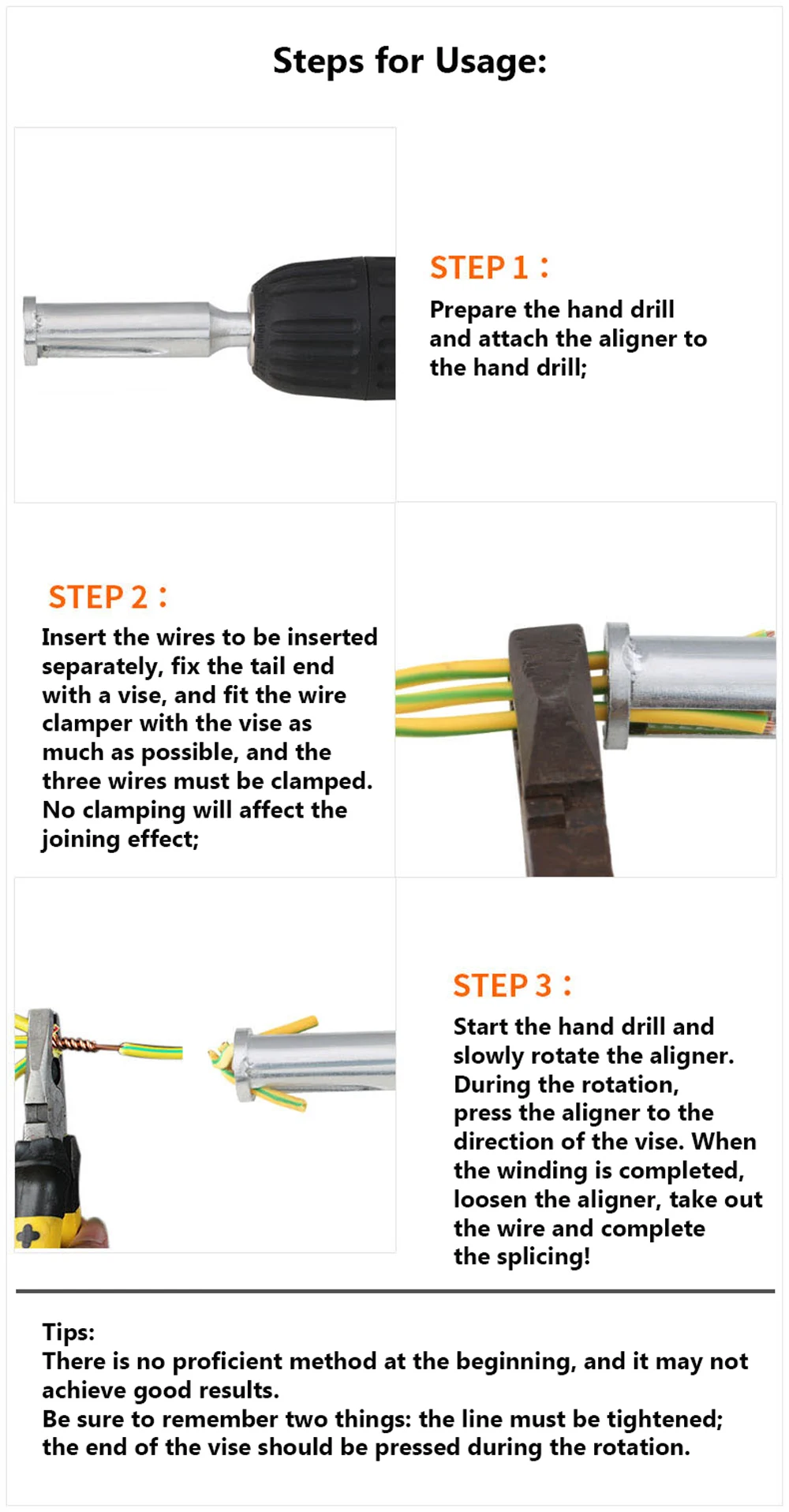 Steps for Usage:

STEP 1：
Prepare the hand drill and attach the aligner to the hand drill;

STEP 2：
Insert the wires to be inserted separately, fix the tail end with a vise, and fit the wire clamper with the vise as much as possible, and the three wires must be clamped. No clamping will affect the joining effect;

STEP 3：
Start the hand drill and slowly rotate the aligner. During the rotation, press the aligner to the direction of the vise. When the winding is completed, loosen the aligner, take out the wire and complete the splicing!

Tips:
There is no proficient method at the beginning, and it may not achieve good results.
Be sure to remember two things: the line must be tightened; the end of the vise should be pressed during the rotation.