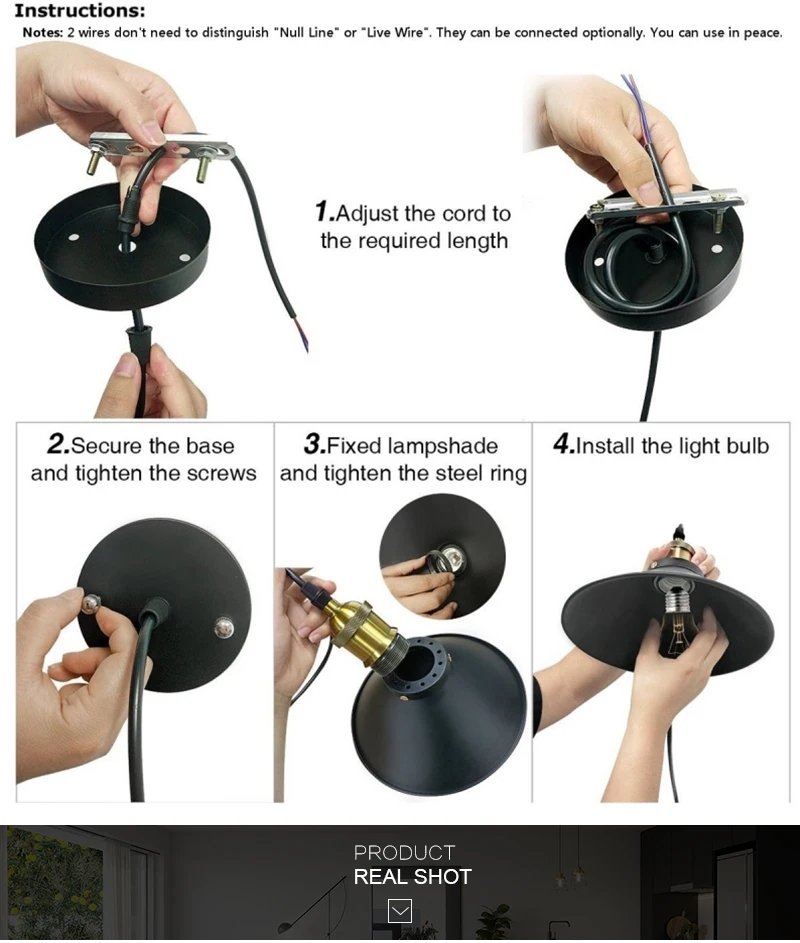 Instructions:
Notes: 2 wires don't need to distinguish "Null Line" or "Live Wire". They can be connected optionally. You can use in peace.

1.Adjust the cord to the required length

2.Secure the base and tighten the screws

3.Fixed lampshade and tighten the steel ring

4.Install the light bulb

PRODUCT
REAL SHOT