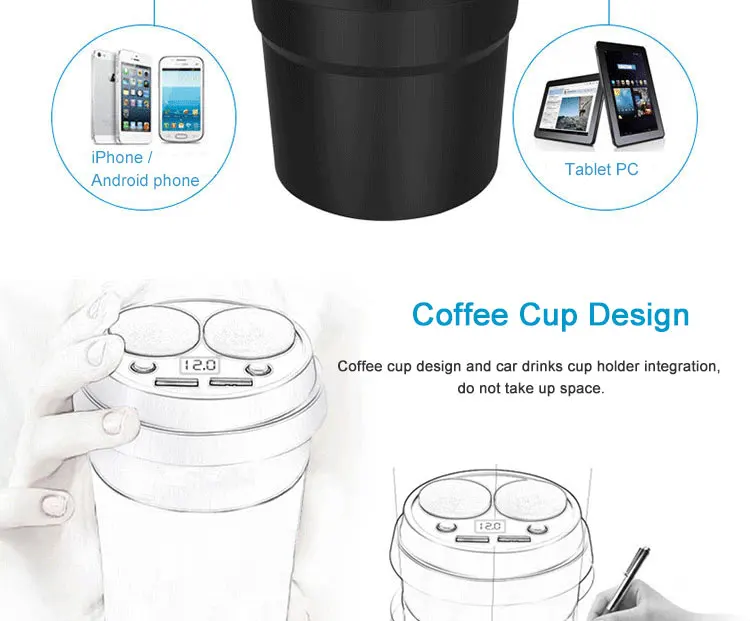 iPhone / Android phone

Tablet PC

Coffee Cup Design

Coffee cup design and car drinks cup holder integration, do not take up space.

12.0

12.0